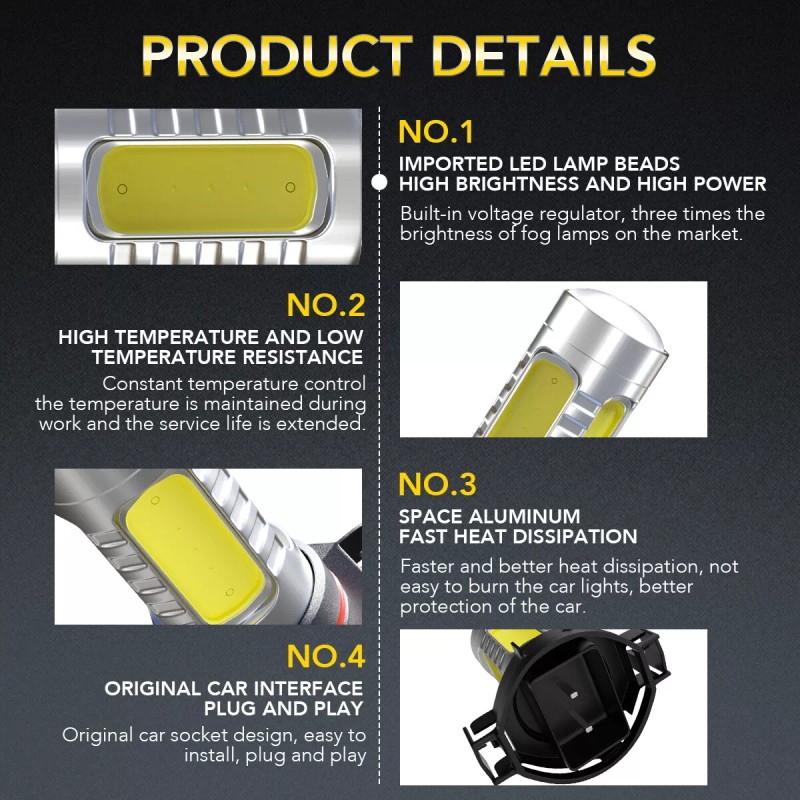 PRODUCT DETAILS

NO.1

IMPORTED LED LAMP BEADS
HIGH BRIGHTNESS AND HIGH POWER

Built-in voltage regulator, three times the brightness of fog lamps on the market.

NO.2

HIGH TEMPERATURE AND LOW TEMPERATURE RESISTANCE

Constant temperature control the temperature is maintained during work and the service life is extended.

NO.3

SPACE ALUMINUM
FAST HEAT DISSIPATION

Faster and better heat dissipation, not easy to burn the car lights, better protection of the car.

NO.4

ORIGINAL CAR INTERFACE
PLUG AND PLAY

Original car socket design, easy to install, plug and play