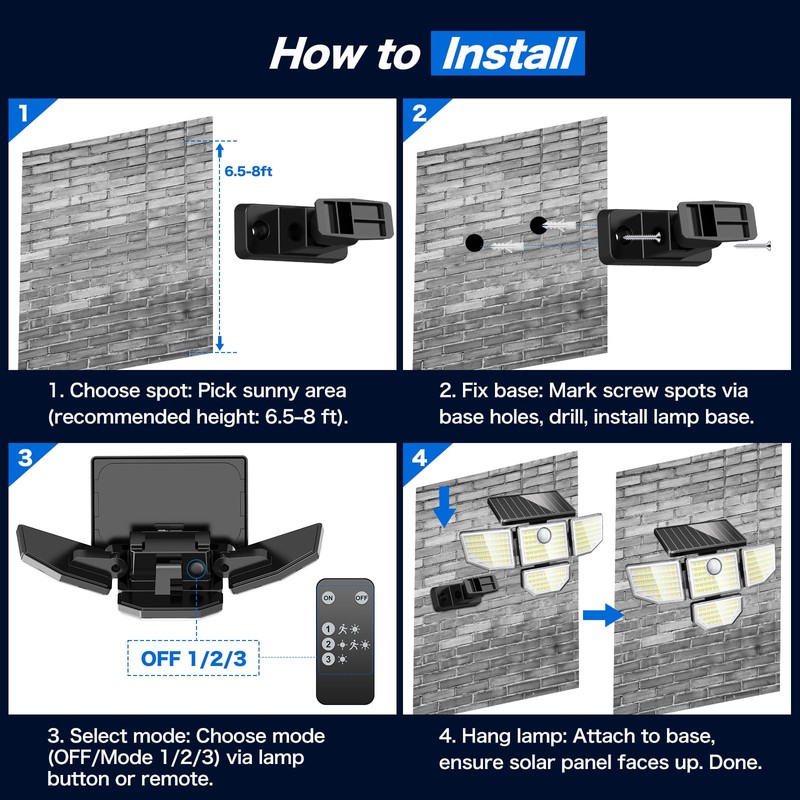 How to Install

1

6.5-8ft

1. Choose spot: Pick sunny area (recommended height: 6.5–8 ft).

2

2. Fix base: Mark screw spots via base holes, drill, install lamp base.

3

OFF 1/2/3

ON OFF

1

2

3

3. Select mode: Choose mode (OFF/Mode 1/2/3) via lamp button or remote.

4

4. Hang lamp: Attach to base, ensure solar panel faces up. Done.