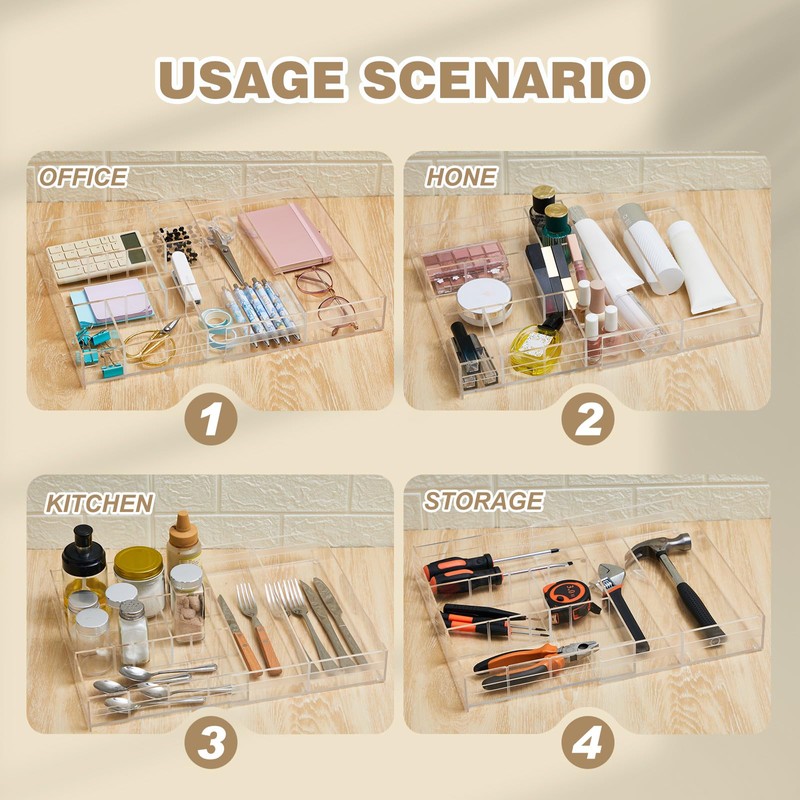 USAGE SCENARIO

OFFICE

1

HONE

2

KITCHEN

3

STORAGE

4