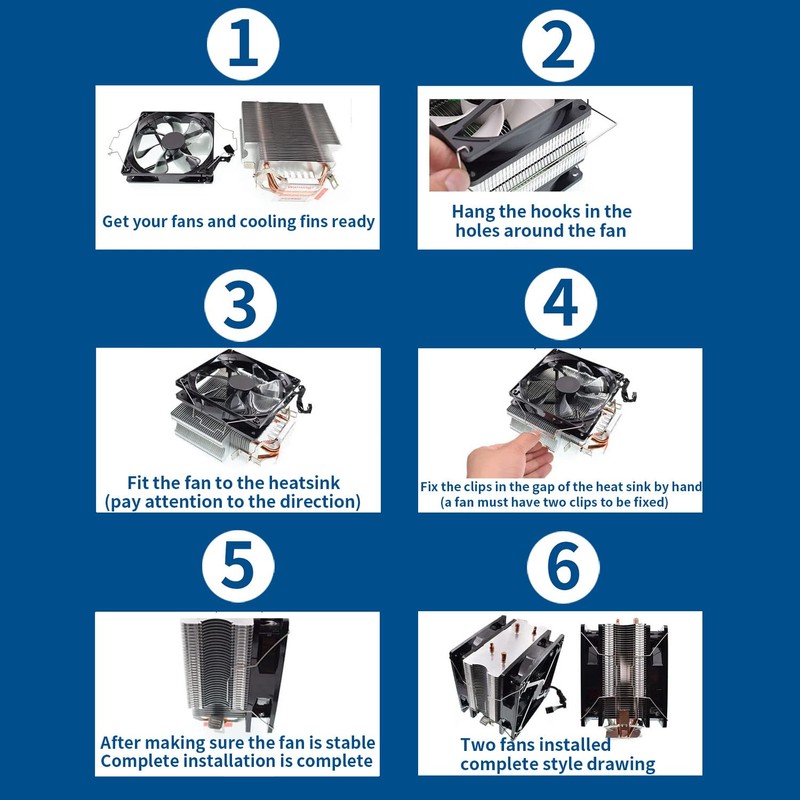 1

Get your fans and cooling fins ready

2

Hang the hooks in the holes around the fan

3

Fit the fan to the heatsink
(pay attention to the direction)

4

Fix the clips in the gap of the heat sink by hand
(a fan must have two clips to be fixed)

5

After making sure the fan is stable
Complete installation is complete

6

Two fans installed
complete style drawing