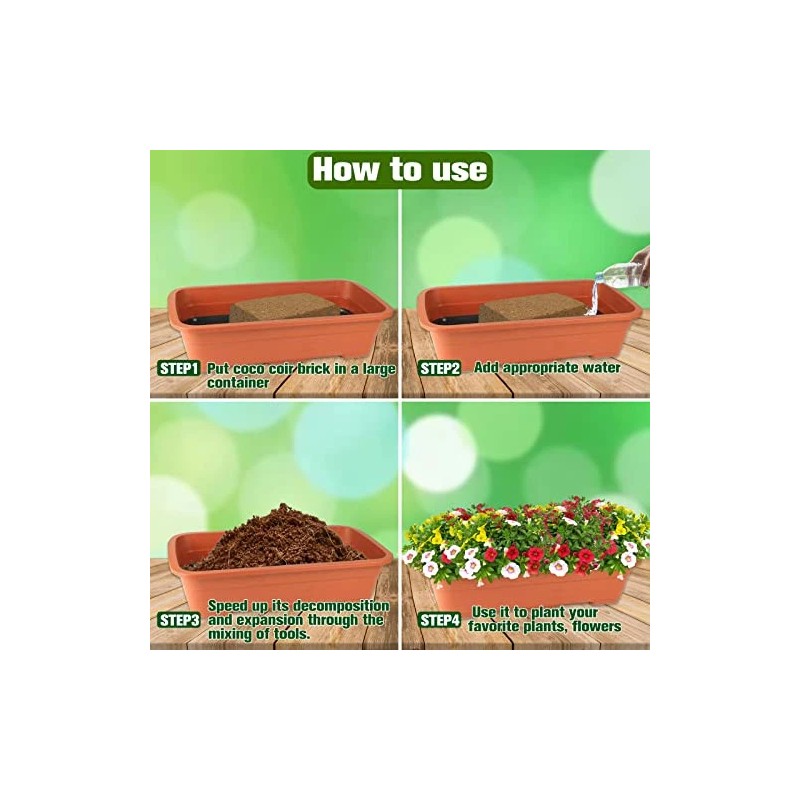 How to use

STEP1 Put coco coir brick in a large container

STEP2 Add appropriate water

STEP3 Speed up its decomposition and expansion through the mixing of tools.

STEP4 Use it to plant your favorite plants, flowers