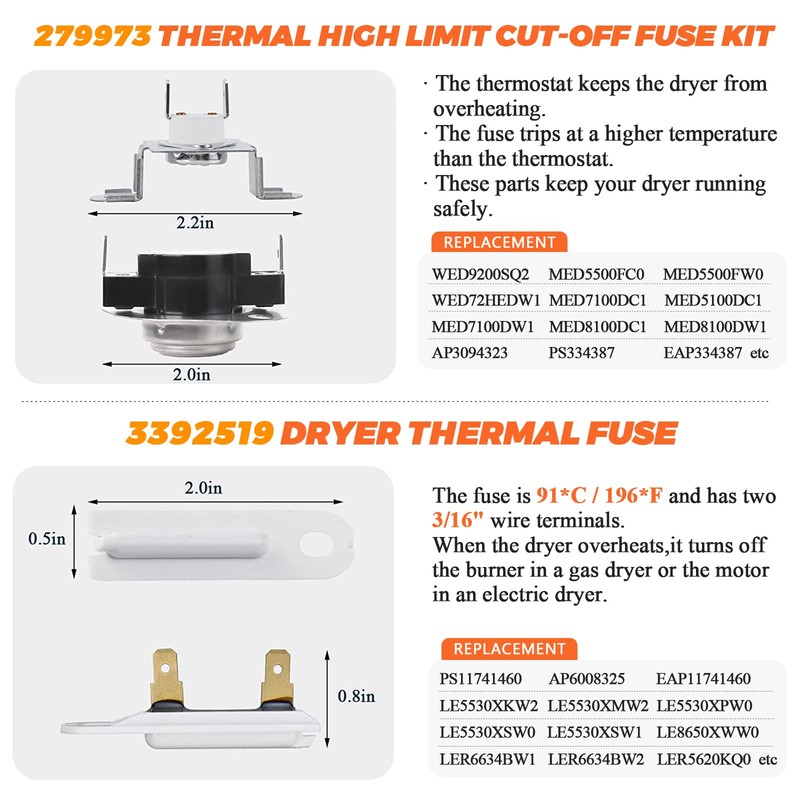 279973 THERMAL HIGH LIMIT CUT-OFF FUSE KIT

2.2in

2.0in

· The thermostat keeps the dryer from overheating.
· The fuse trips at a higher temperature than the thermostat.
· These parts keep your dryer running safely.

REPLACEMENT

| WED9200SQ2 | MED5500FC0 | MED5500FW0 |
|---|---|---|
| WED72HEDW1 | MED7100DC1 | MED5100DC1 |
| MED7100DW1 | MED8100DC1 | MED8100DW1 |
| AP3094323 | PS334387 | EAP334387 etc |

3392519 DRYER THERMAL FUSE

2.0in

0.5in

0.8in

The fuse is 91*C / 196*F and has two 3/16" wire terminals.
When the dryer overheats,it turns off the burner in a gas dryer or the motor in an electric dryer.

REPLACEMENT

| PS11741460 | AP6008325 | EAP11741460 |
|---|---|---|
| LE5530XKW2 | LE5530XMW2 | LE5530XPW0 |
| LE5530XSW0 | LE5530XSW1 | LE8650XWW0 |
| LER6634BW1 | LER6634BW2 | LER5620KQ0 etc |