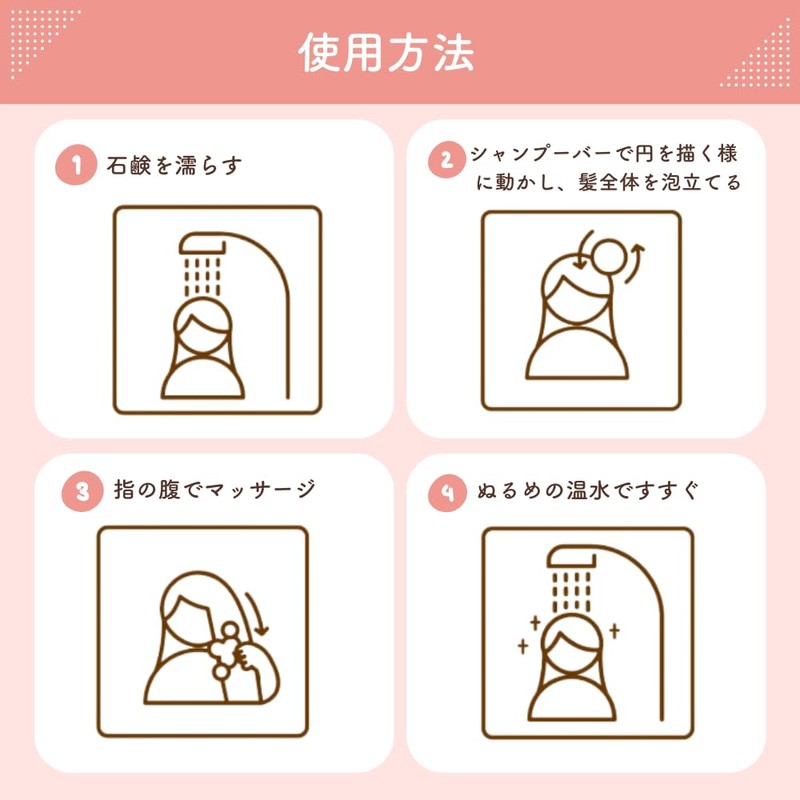 使用方法

1 石鹸を濡らす

2 シャンプーバーで円を描く様に動かし、髪全体を泡立てる

3 指の腹でマッサージ

4 ぬるめの温水ですすぐ