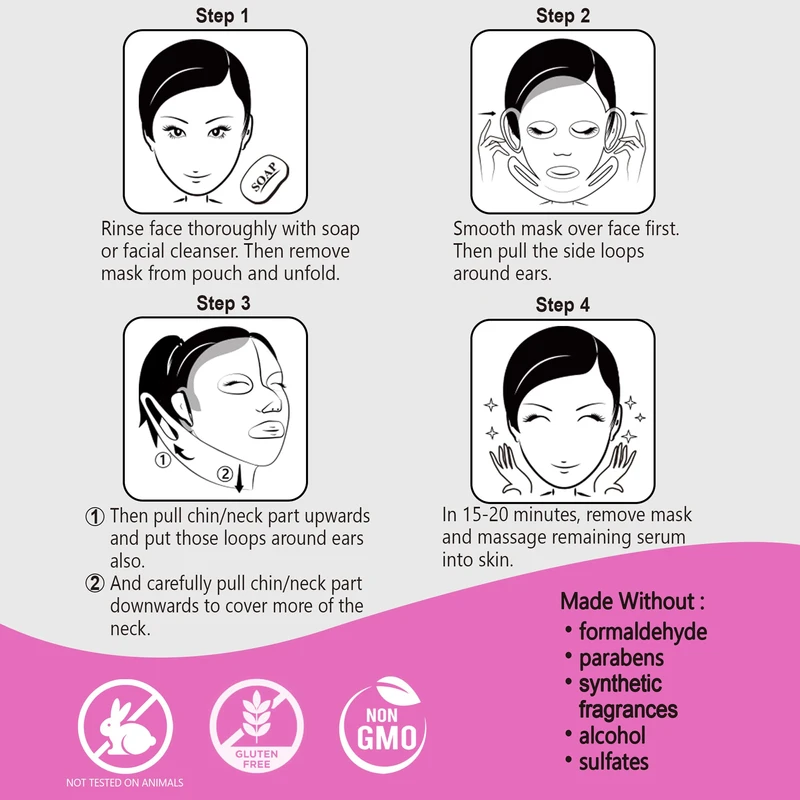 Step 1

SOAP

Rinse face thoroughly with soap or facial cleanser. Then remove mask from pouch and unfold.

Step 2

Smooth mask over face first. Then pull the side loops around ears.

Step 3

① ②

① Then pull chin/neck part upwards and put those loops around ears also.
② And carefully pull chin/neck part downwards to cover more of the neck.

Step 4

In 15-20 minutes, remove mask and massage remaining serum into skin.

Made Without :
• formaldehyde
• parabens
• synthetic fragrances
• alcohol
• sulfates

NOT TESTED ON ANIMALS

GLUTEN FREE

NON GMO