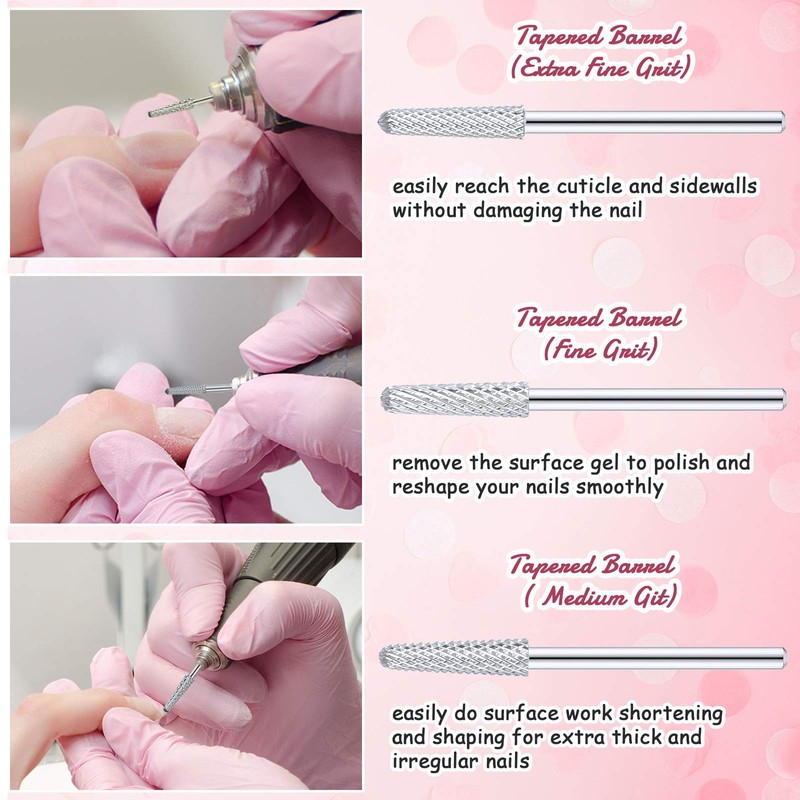 Tapered Barrel
(Extra Fine Grit)

easily reach the cuticle and sidewalls without damaging the nail

Tapered Barrel
(Fine Grit)

remove the surface gel to polish and reshape your nails smoothly

Tapered Barrel
( Medium Git)

easily do surface work shortening and shaping for extra thick and irregular nails