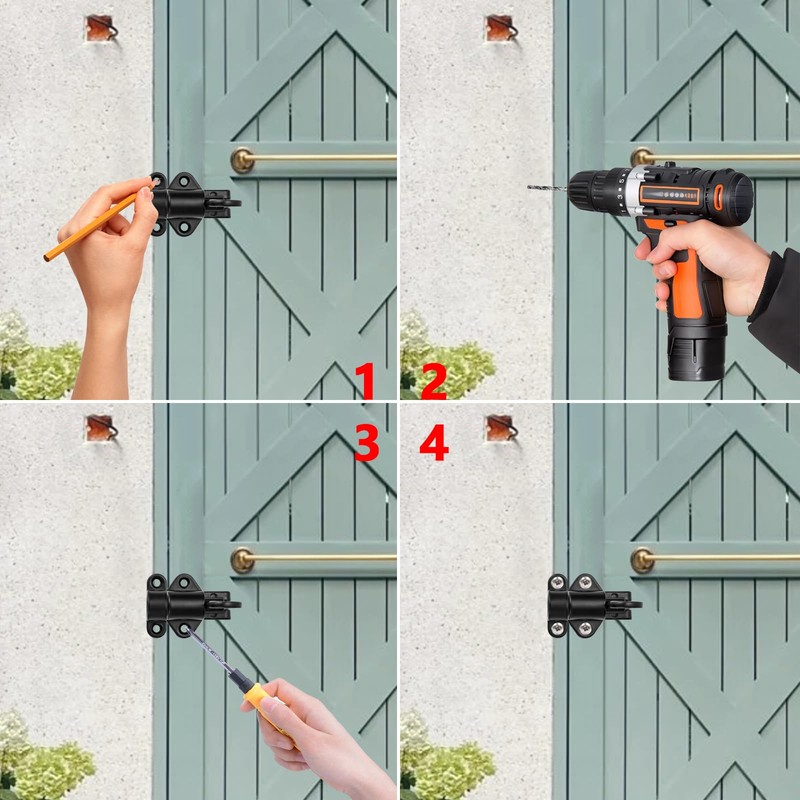 1
2
3
4