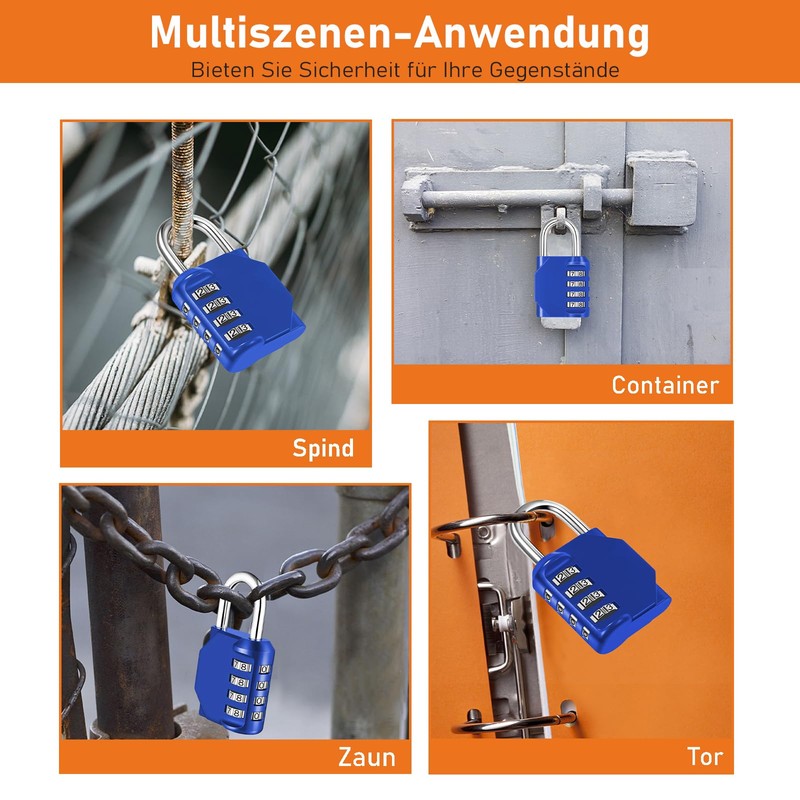 Multiszenen-Anwendung

Bieten Sie Sicherheit für Ihre Gegenstände

Spind

Container

Zaun

Tor