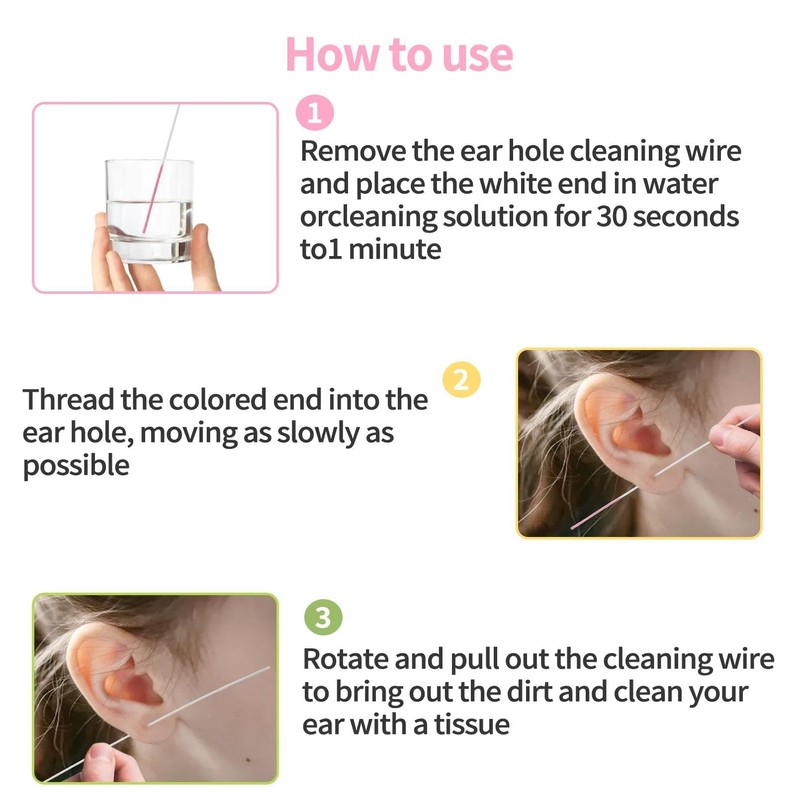 How to use

1

Remove the ear hole cleaning wire and place the white end in water orcleaning solution for 30 seconds to1 minute

2

Thread the colored end into the ear hole, moving as slowly as possible

3

Rotate and pull out the cleaning wire to bring out the dirt and clean your ear with a tissue