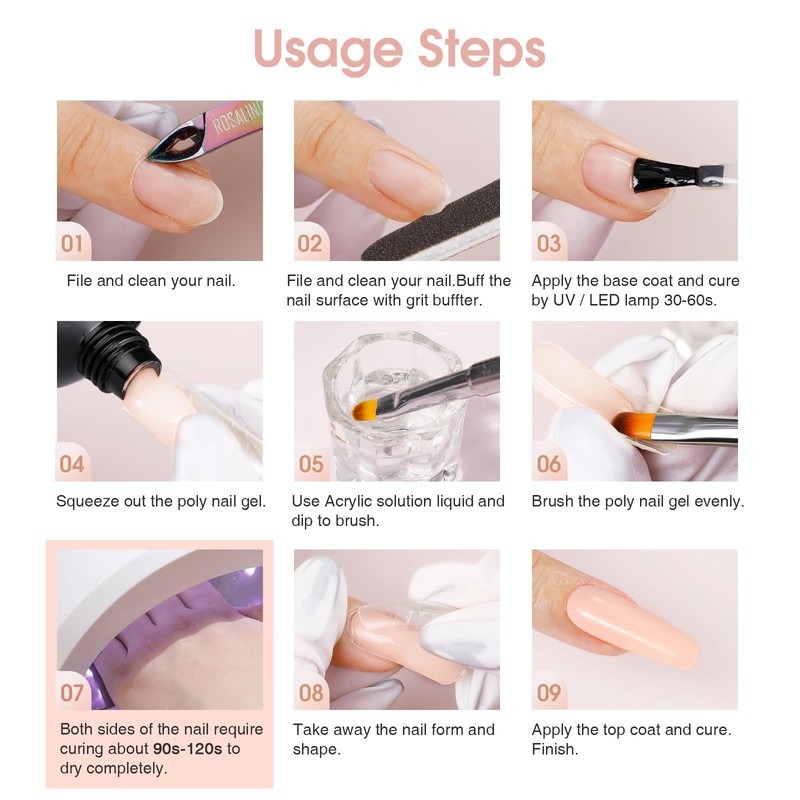 Usage Steps

ROSALIND

01

File and clean your nail.

02

File and clean your nail.Buff the nail surface with grit buffter.

03

Apply the base coat and cure by UV / LED lamp 30-60s.

04

Squeeze out the poly nail gel.

05

Use Acrylic solution liquid and dip to brush.

06

Brush the poly nail gel evenly.

07

Both sides of the nail require curing about 90s-120s to dry completely.

08

Take away the nail form and shape.

09

Apply the top coat and cure. Finish.