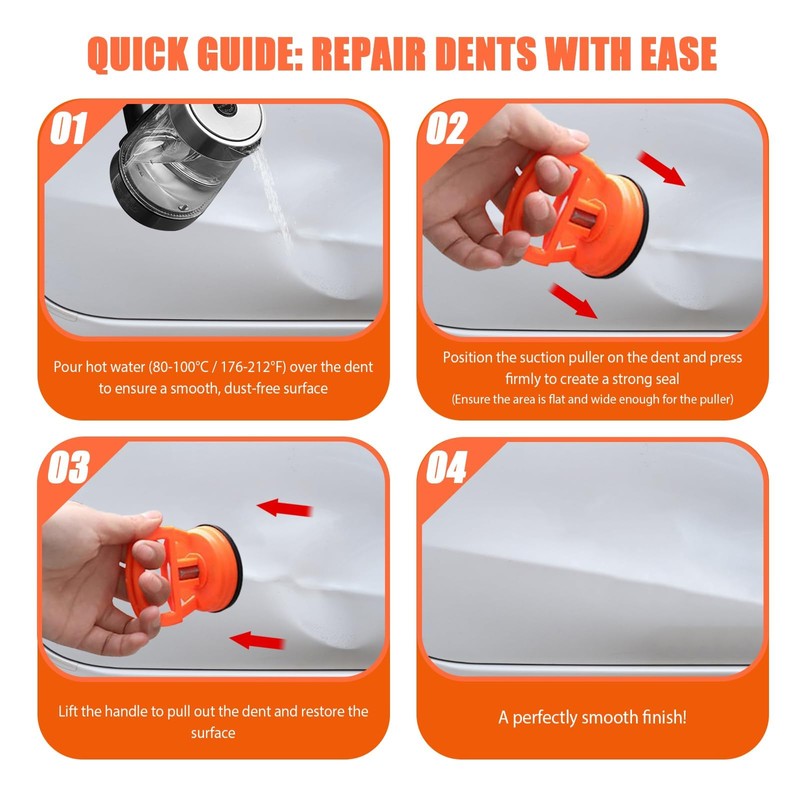 QUICK GUIDE: REPAIR DENTS WITH EASE

01

Pour hot water (80-100°C / 176-212°F) over the dent to ensure a smooth, dust-free surface

02

Position the suction puller on the dent and press firmly to create a strong seal
(Ensure the area is flat and wide enough for the puller)

03

Lift the handle to pull out the dent and restore the surface

04

A perfectly smooth finish!