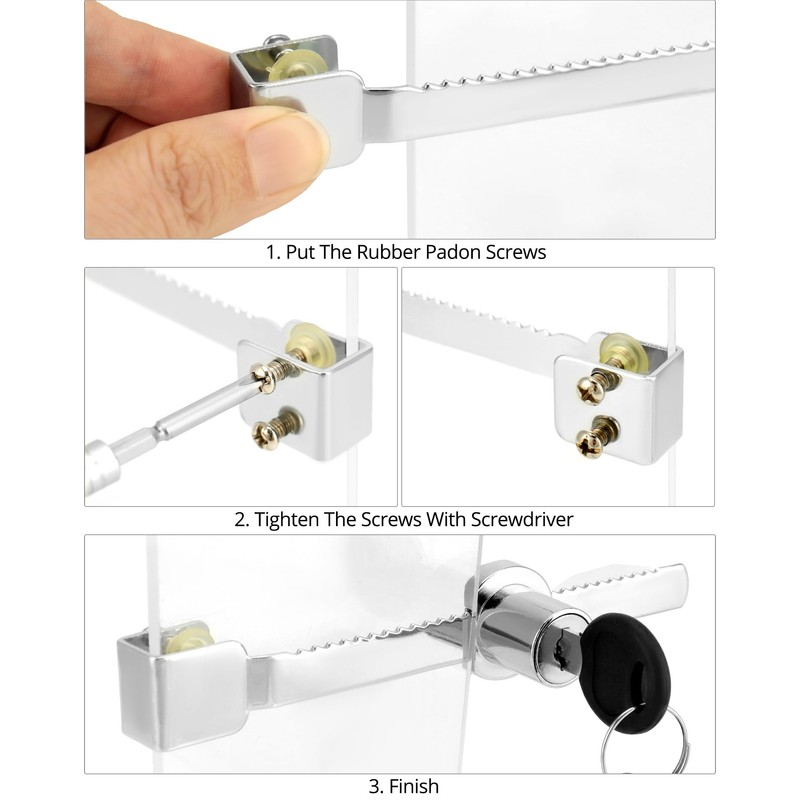 1. Put The Rubber Padon Screws

2. Tighten The Screws With Screwdriver

3. Finish