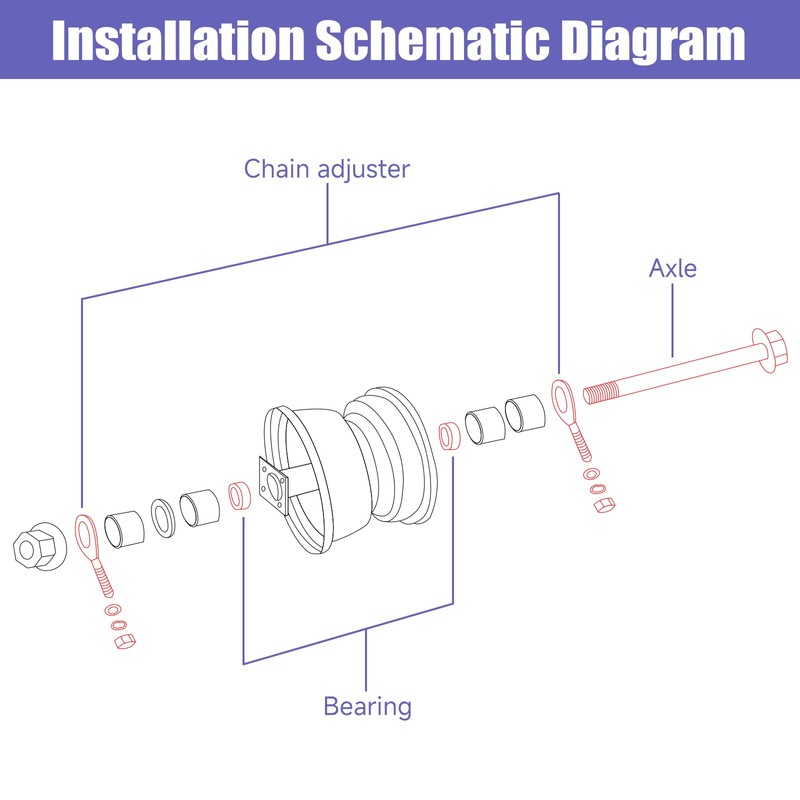 Installation Schematic Diagram

Chain adjuster

Axle

Bearing