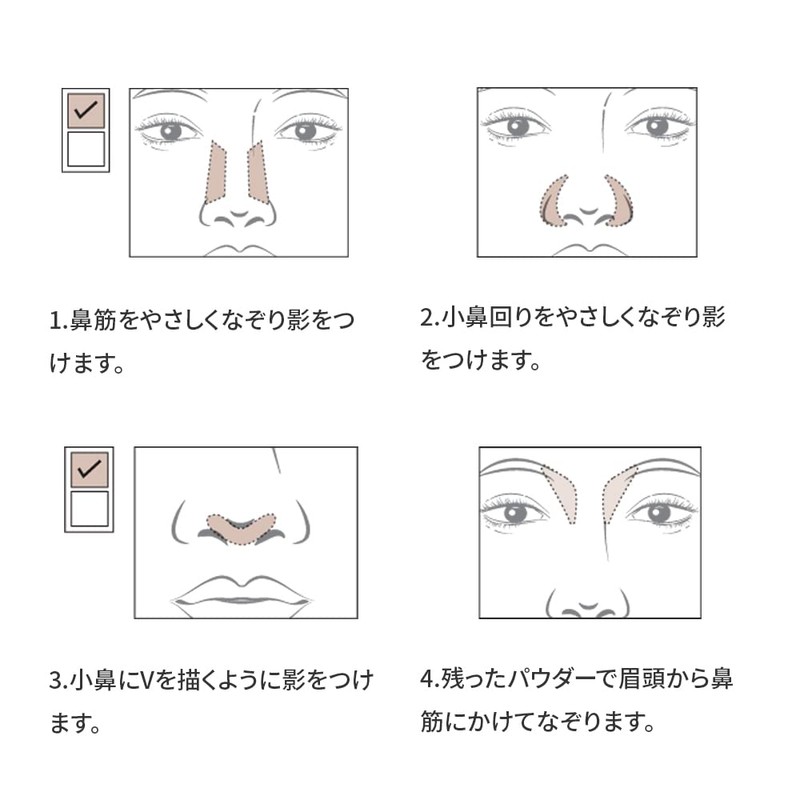 1.鼻筋をやさしくなぞり影をつけます。

2.小鼻回りをやさしくなぞり影をつけます。

3.小鼻にVを描くように影をつけます。

4.残ったパウダーで眉頭から鼻筋にかけてなぞります。