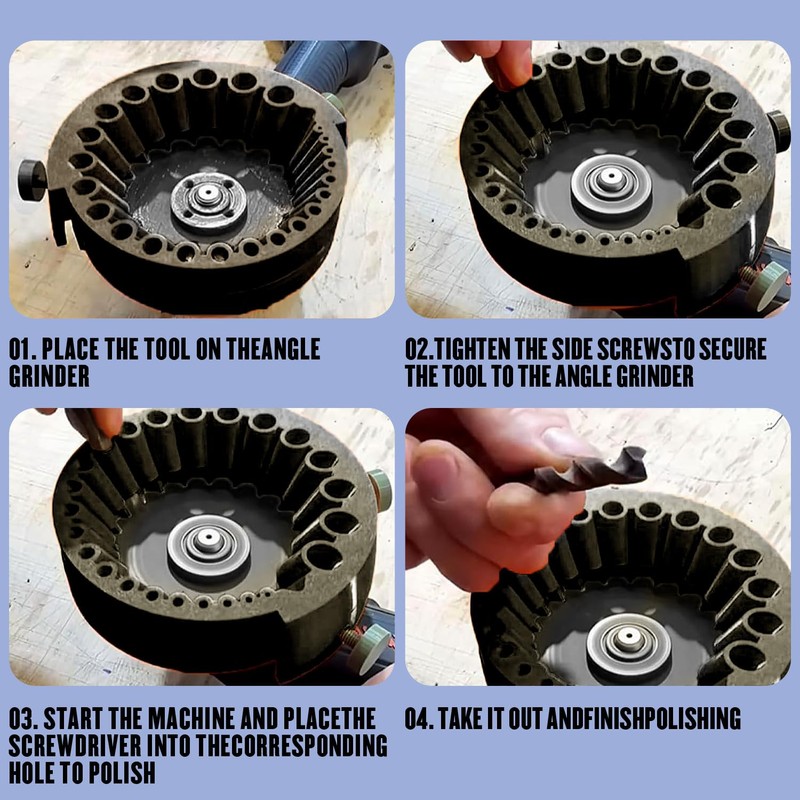 01. PLACE THE TOOL ON THEANGLE GRINDER

02.TIGHTEN THE SIDE SCREWSTO SECURE THE TOOL TO THE ANGLE GRINDER

03. START THE MACHINE AND PLACETHE SCREWDRIVER INTO THECORRESPONDING HOLE TO POLISH

04. TAKE IT OUT ANDFINISHPOLISHING