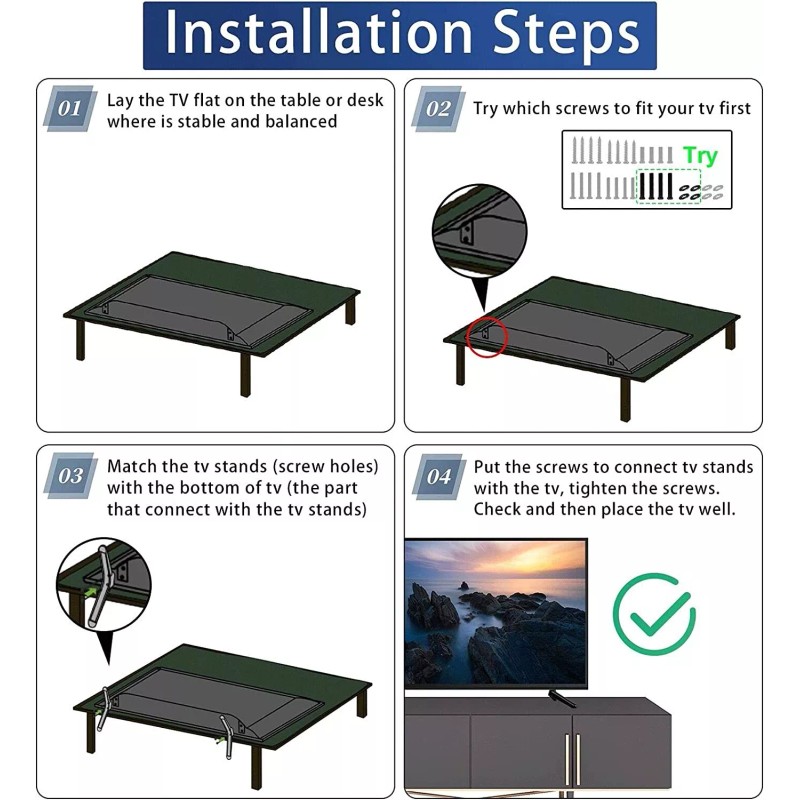 Installation Steps

01 Lay the TV flat on the table or desk where is stable and balanced

02 Try which screws to fit your tv first

Try

03 Match the tv stands (screw holes) with the bottom of tv (the part that connect with the tv stands)

04 Put the screws to connect tv stands with the tv, tighten the screws. Check and then place the tv well.