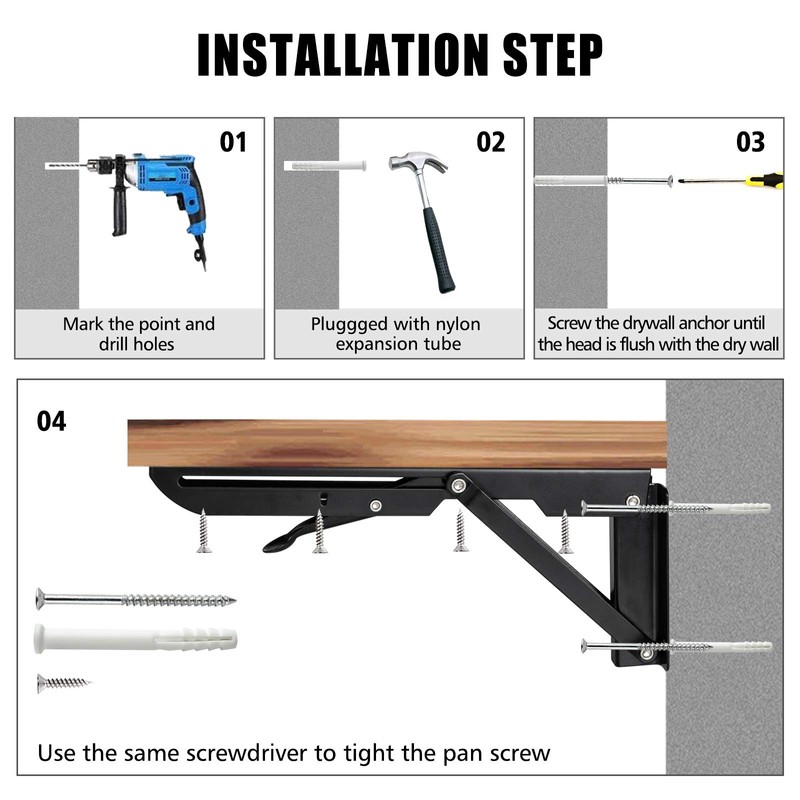 INSTALLATION STEP

01

Mark the point and drill holes

02

Pluggged with nylon expansion tube

03

Screw the drywall anchor until the head is flush with the dry wall

04

Use the same screwdriver to tight the pan screw