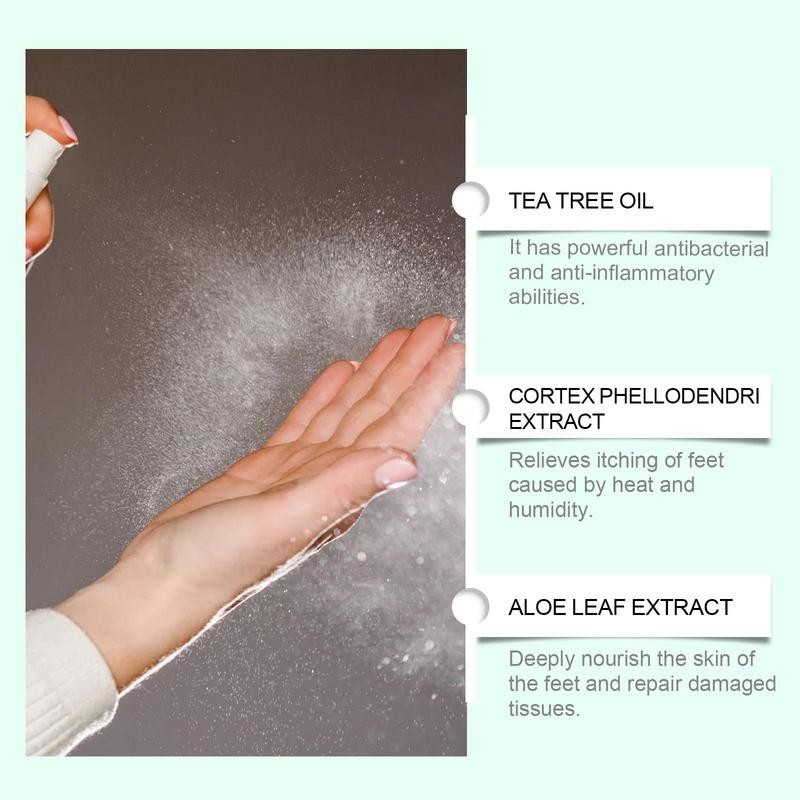 TEA TREE OIL

It has powerful antibacterial and anti-inflammatory abilities.

CORTEX PHELLODENDRI EXTRACT

Relieves itching of feet caused by heat and humidity.

ALOE LEAF EXTRACT

Deeply nourish the skin of the feet and repair damaged tissues.