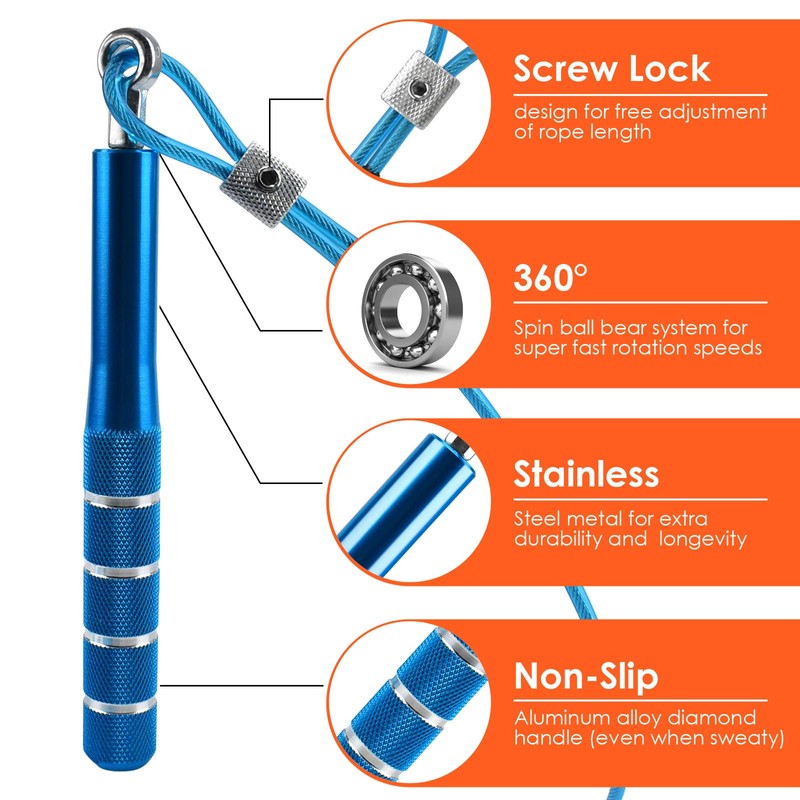 Screw Lock

design for free adjustment of rope length

360°

Spin ball bear system for super fast rotation speeds

Stainless

Steel metal for extra durability and longevity

Non-Slip

Aluminum alloy diamond handle (even when sweaty)