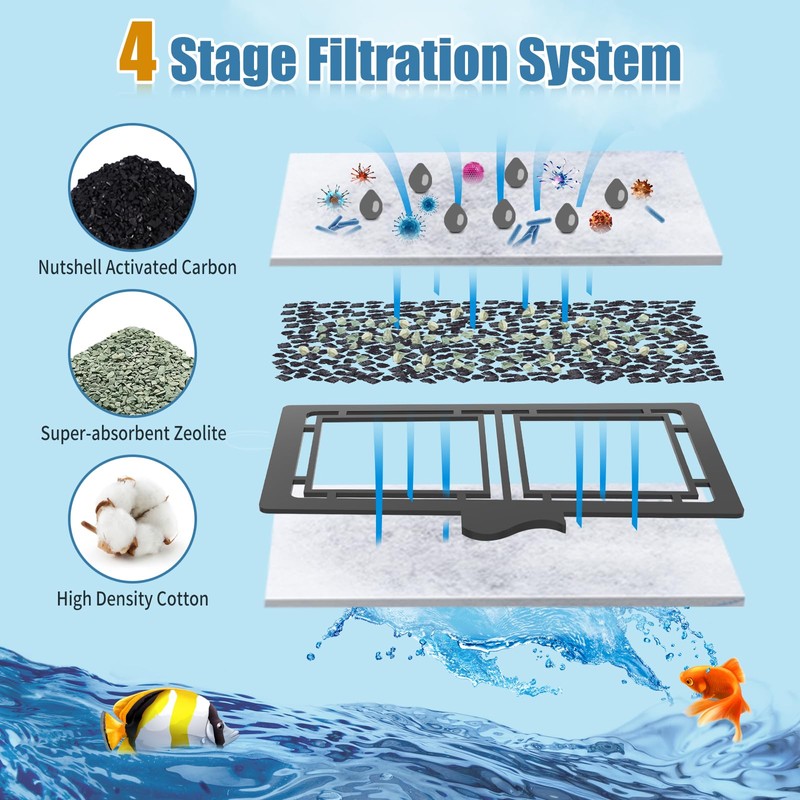 4 Stage Filtration System

Nutshell Activated Carbon

Super-absorbent Zeolite

High Density Cotton