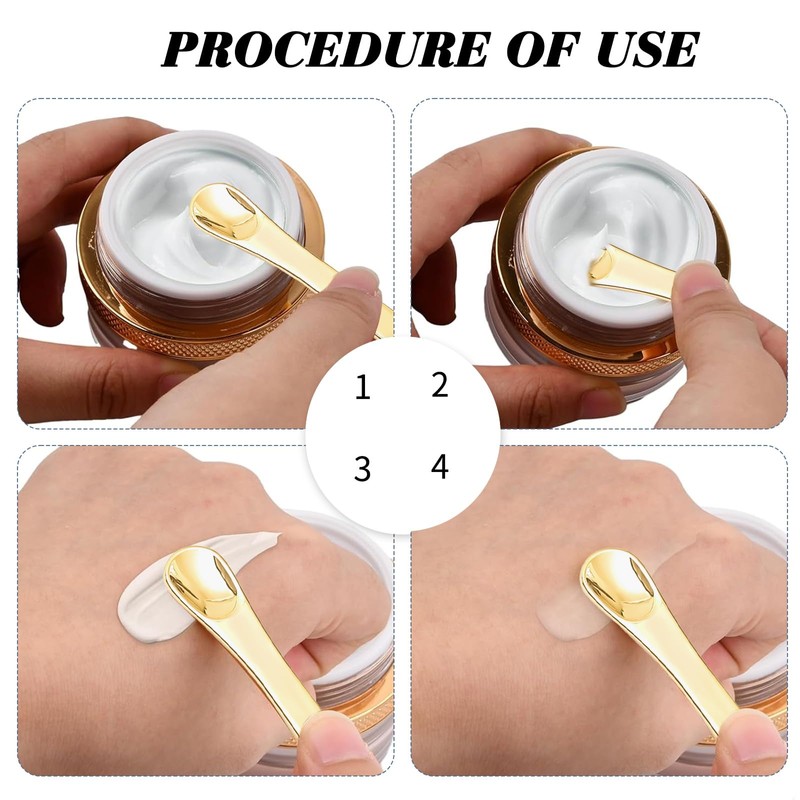 PROCEDURE OF USE

1 2

3 4