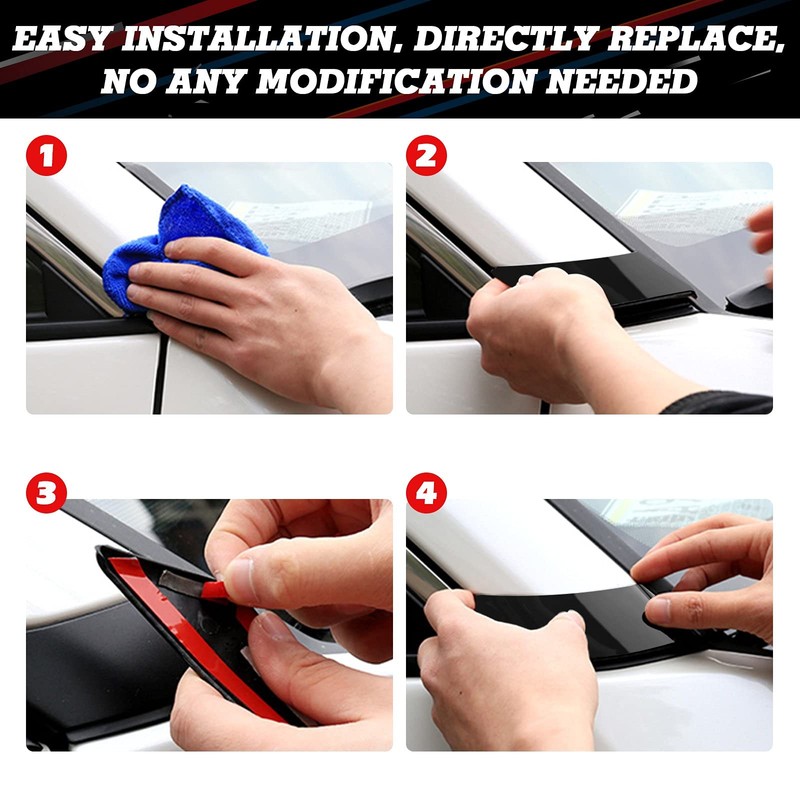 EASY INSTALLATION, DIRECTLY REPLACE, NO ANY MODIFICATION NEEDED

1

2

3

4