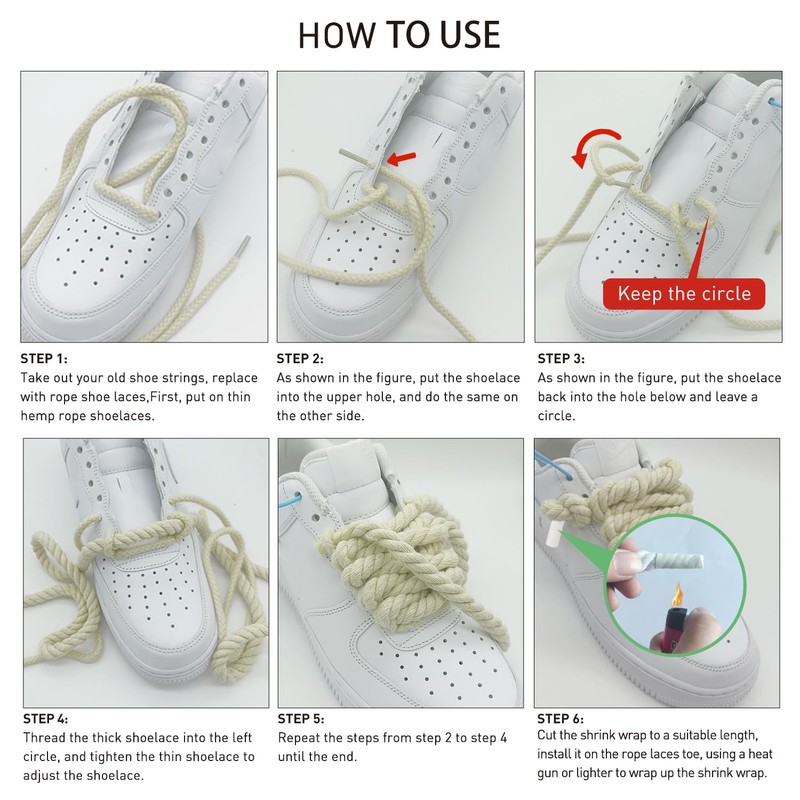 HOW TO USE

Keep the circle

STEP 1:
Take out your old shoe strings, replace with rope shoe laces,First, put on thin hemp rope shoelaces.

STEP 2:
As shown in the figure, put the shoelace into the upper hole, and do the same on the other side.

STEP 3:
As shown in the figure, put the shoelace back into the hole below and leave a circle.

STEP 4:
Thread the thick shoelace into the left circle, and tighten the thin shoelace to adjust the shoelace.

STEP 5:
Repeat the steps from step 2 to step 4 until the end.

STEP 6:
Cut the shrink wrap to a suitable length, install it on the rope laces toe, using a heat gun or lighter to wrap up the shrink wrap.