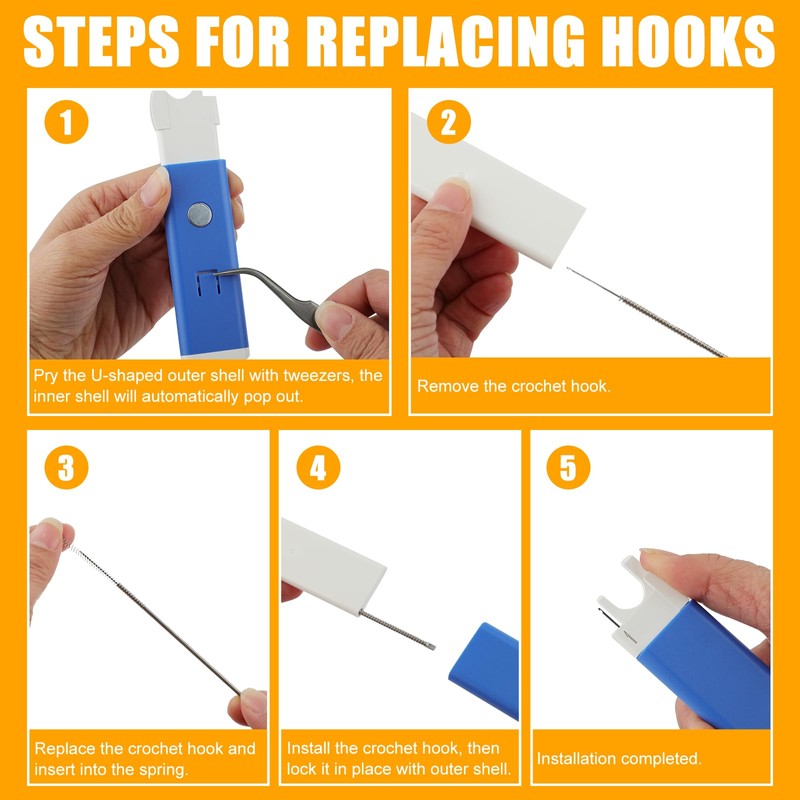 STEPS FOR REPLACING HOOKS

1

Pry the U-shaped outer shell with tweezers, the inner shell will automatically pop out.

2

Remove the crochet hook.

3

Replace the crochet hook and insert into the spring.

4

Install the crochet hook, then lock it in place with outer shell.

5

Installation completed.