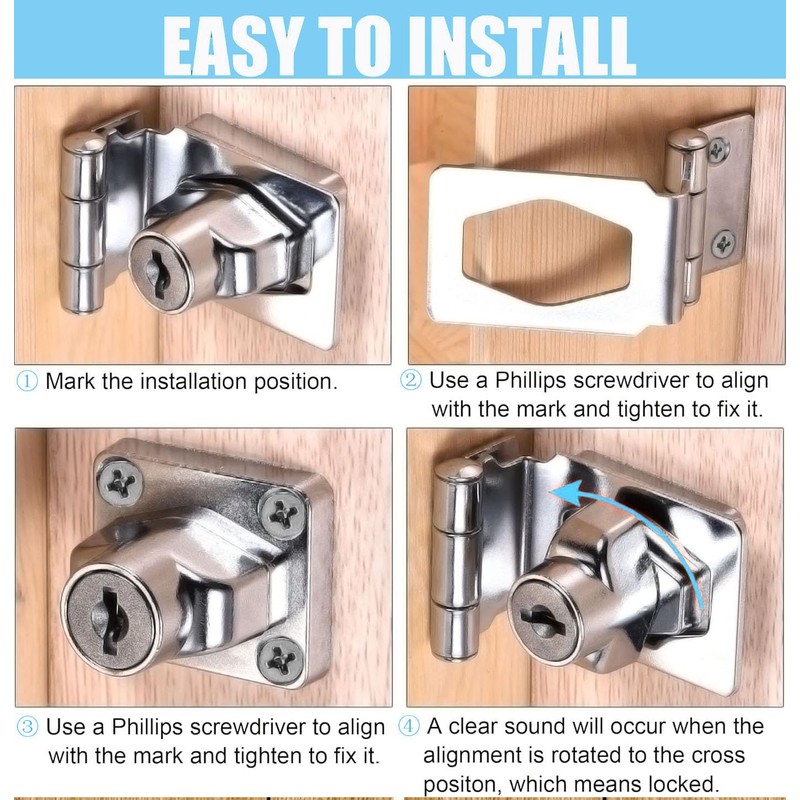 EASY TO INSTALL

① Mark the installation position.

② Use a Phillips screwdriver to align with the mark and tighten to fix it.

③ Use a Phillips screwdriver to align with the mark and tighten to fix it.

④ A clear sound will occur when the alignment is rotated to the cross positon, which means locked.