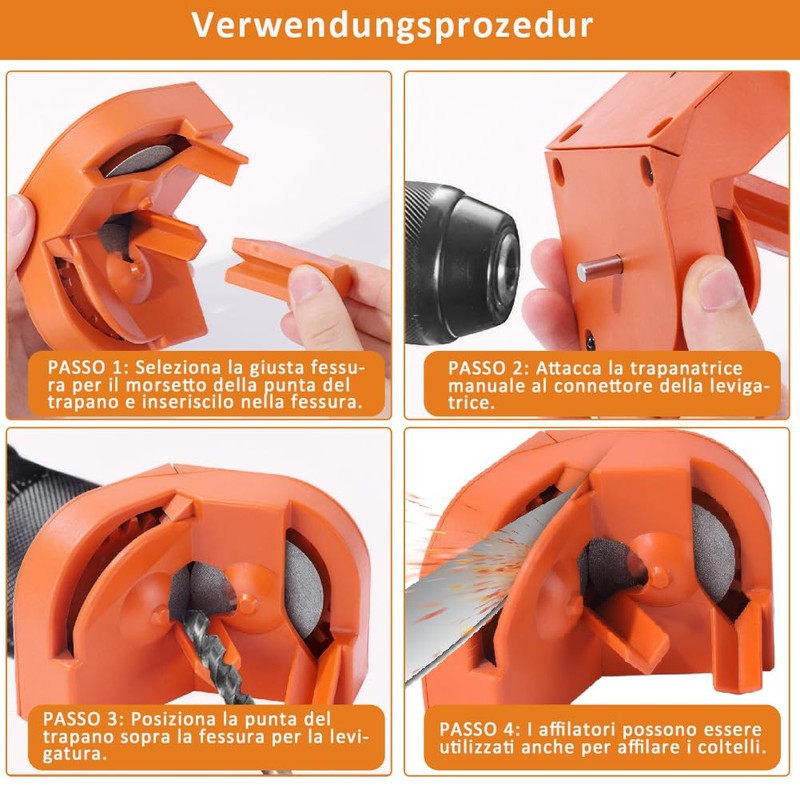 Verwendungsprozedur

PASSO 1: Seleziona la giusta fessura per il morsetto della punta del trapano e inseriscilo nella fessura.

PASSO 2: Attacca la trapanatrice manuale al connettore della levigatrice.

PASSO 3: Posiziona la punta del trapano sopra la fessura per la levigatura.

PASSO 4: I affilatori possono essere utilizzati anche per affilare i coltelli.