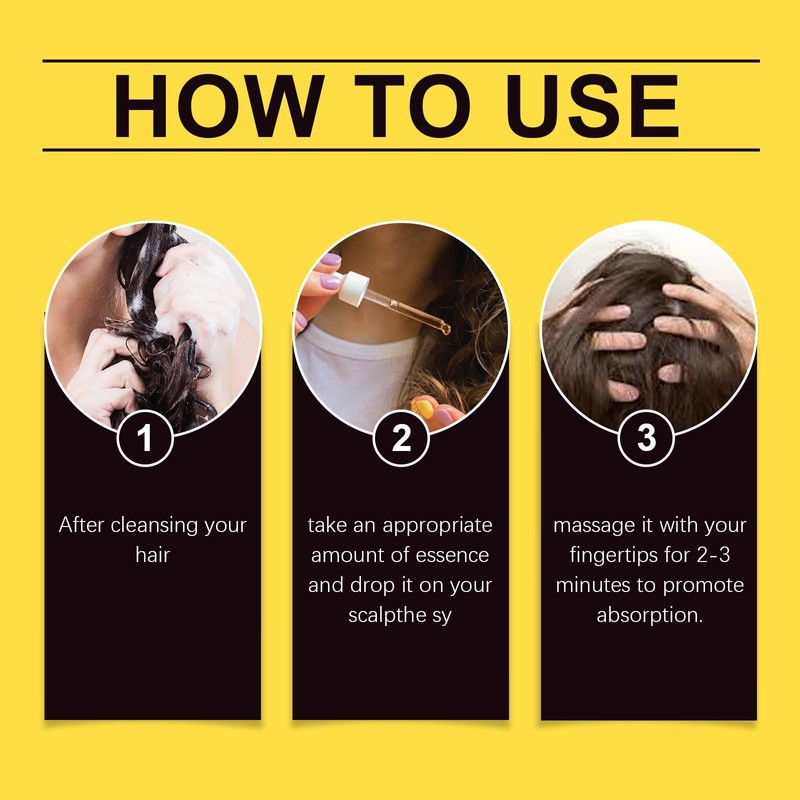 HOW TO USE

1

After cleansing your hair

2

take an appropriate amount of essence and drop it on your scalpthe sy

3

massage it with your fingertips for 2-3 minutes to promote absorption.