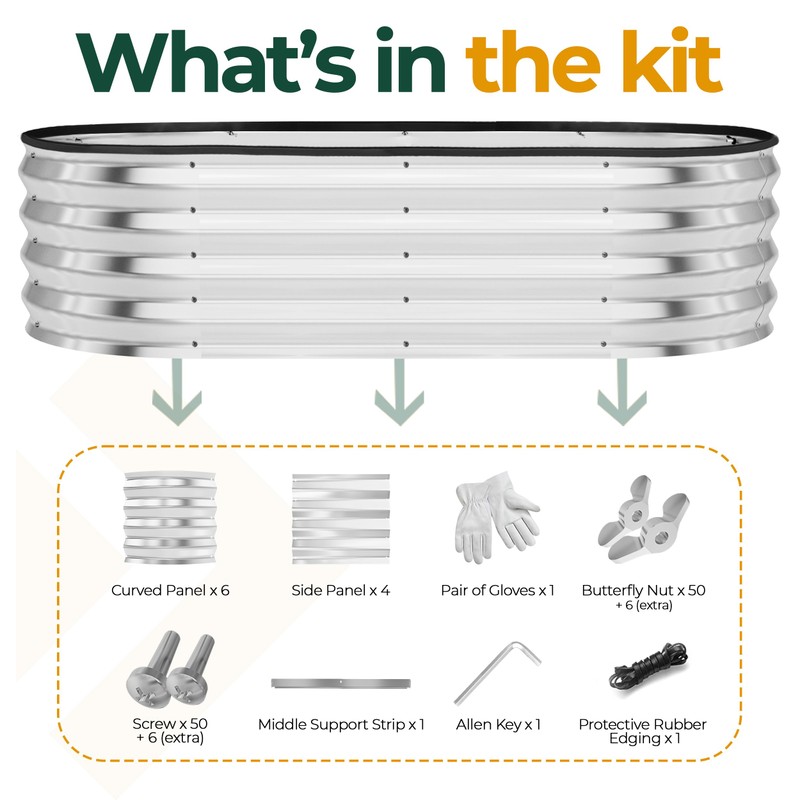 What's in the kit

Curved Panel x 6

Side Panel x 4

Pair of Gloves x 1

Butterfly Nut x 50 + 6 (extra)

Screw x 50 + 6 (extra)

Middle Support Strip x 1

Allen Key x 1

Protective Rubber Edging x 1