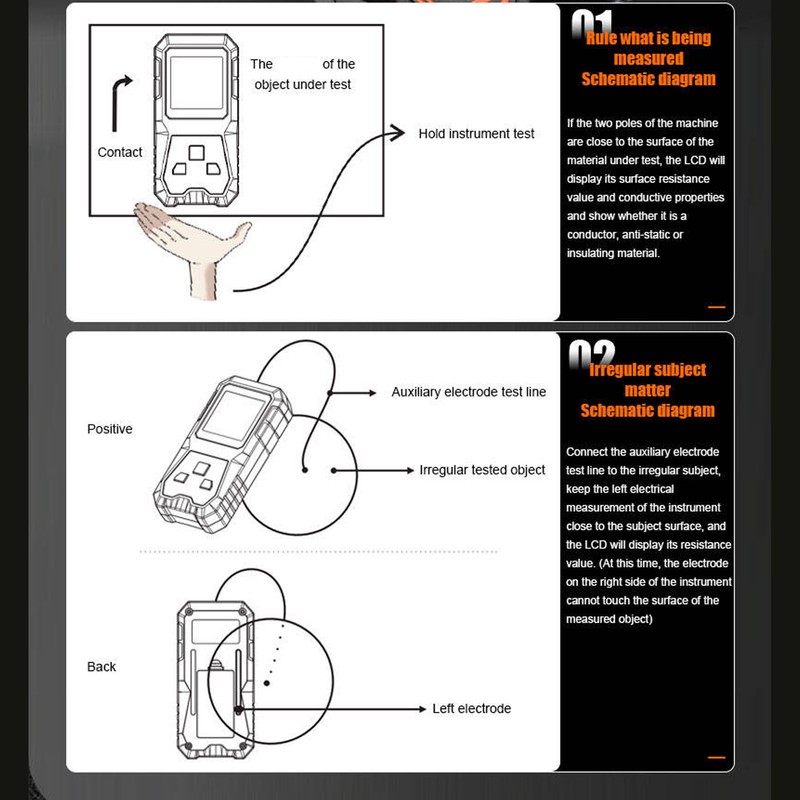 The of the object under test

Contact

Hold instrument test

01
Rule what is being measured
Schematic diagram

If the two poles of the machine are close to the surface of the material under test, the LCD will display its surface resistance value and conductive properties and show whether it is a conductor, anti-static or insulating material.

Positive

Auxiliary electrode test line

Irregular tested object

Back

Left electrode

02
Irregular subject matter
Schematic diagram

Connect the auxiliary electrode test line to the irregular subject, keep the left electrical measurement of the instrument close to the subject surface, and the LCD will display its resistance value. (At this time, the electrode on the right side of the instrument cannot touch the surface of the measured object)