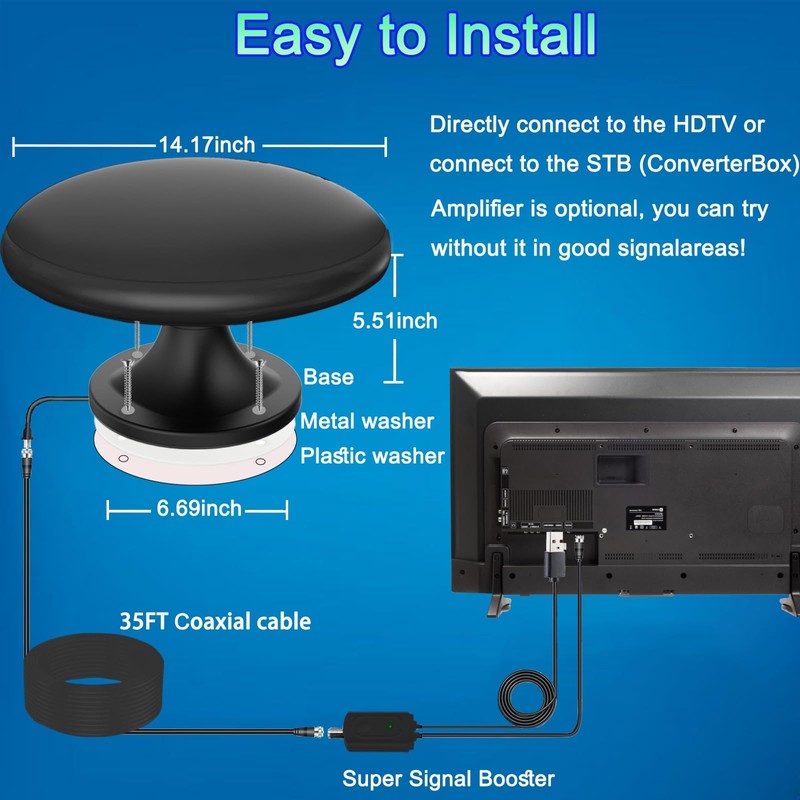 Easy to Install

14.17inch

Directly connect to the HDTV or connect to the STB (ConverterBox)

Amplifier is optional, you can try without it in good signalareas!

5.51inch

Base

Metal washer

Plastic washer

6.69inch

35FT Coaxial cable

Super Signal Booster