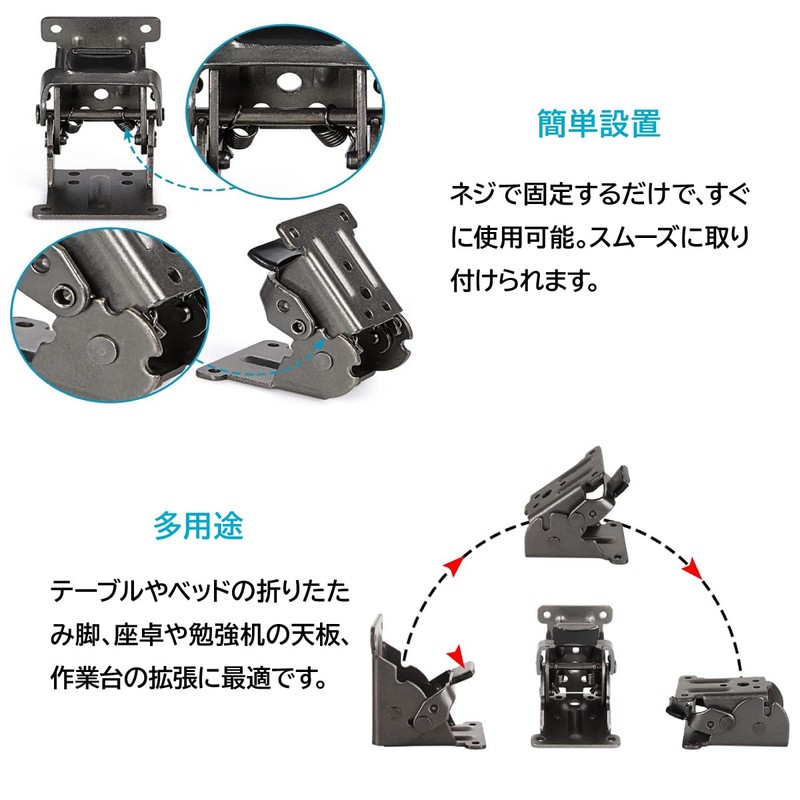 簡単設置

ネジで固定するだけで、すぐに使用可能。スムーズに取り付けられます。

多用途

テーブルやベッドの折りたたみ脚、座卓や勉強机の天板、作業台の拡張に最適です。