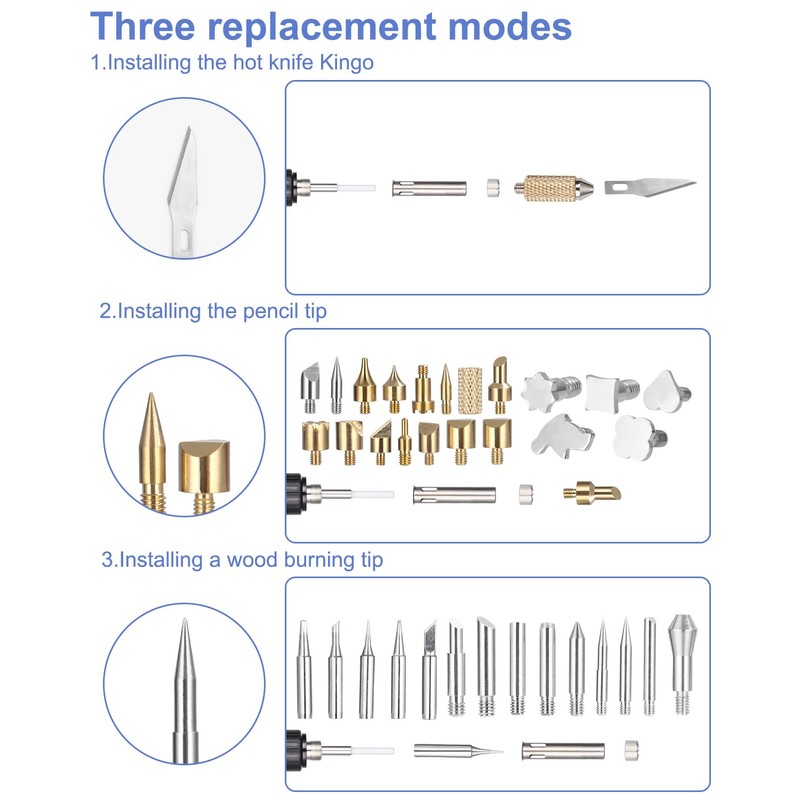 Three replacement modes

1.Installing the hot knife Kingo

2.Installing the pencil tip

3.Installing a wood burning tip