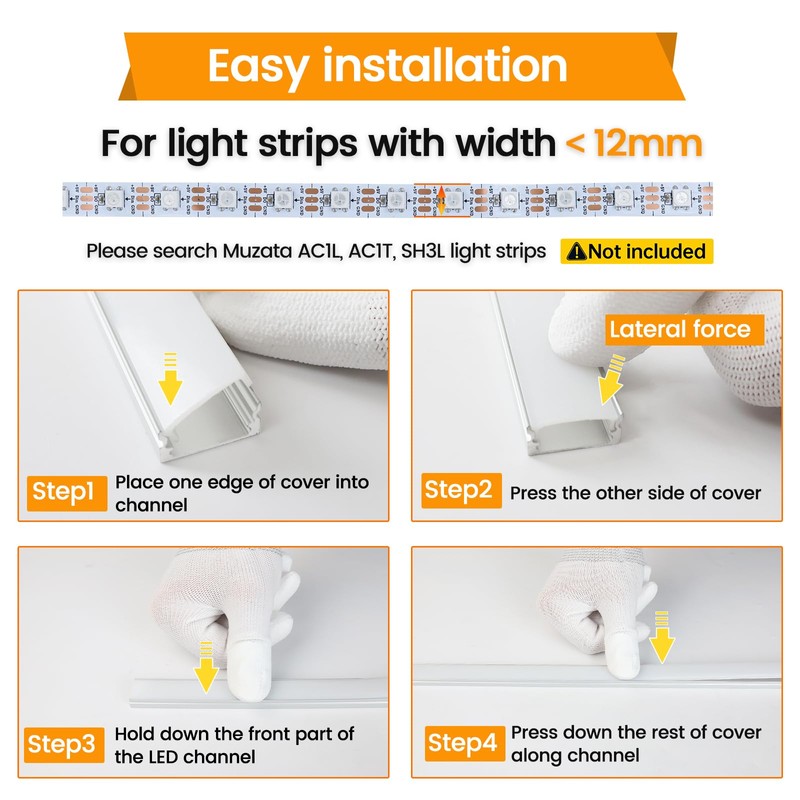 Easy installation

For light strips with width < 12mm

Please search Muzata AC1L, AC1T, SH3L light strips ⚠Not included

Step1 Place one edge of cover into channel

Lateral force

Step2 Press the other side of cover

Step3 Hold down the front part of the LED channel

Step4 Press down the rest of cover along channel