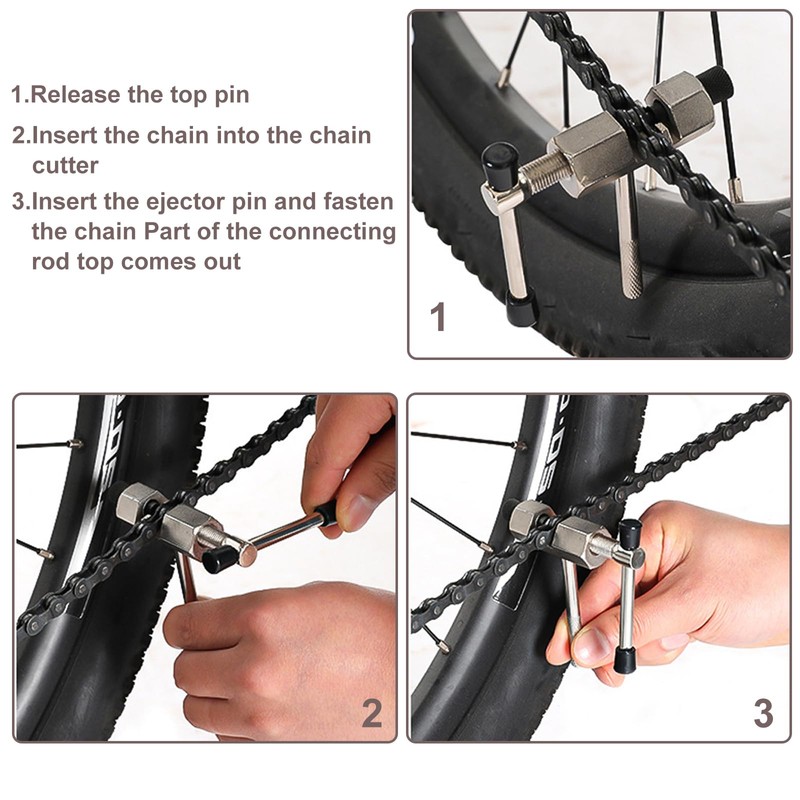 1.Release the top pin

2.Insert the chain into the chain cutter

3.Insert the ejector pin and fasten the chain Part of the connecting rod top comes out

1

2

3