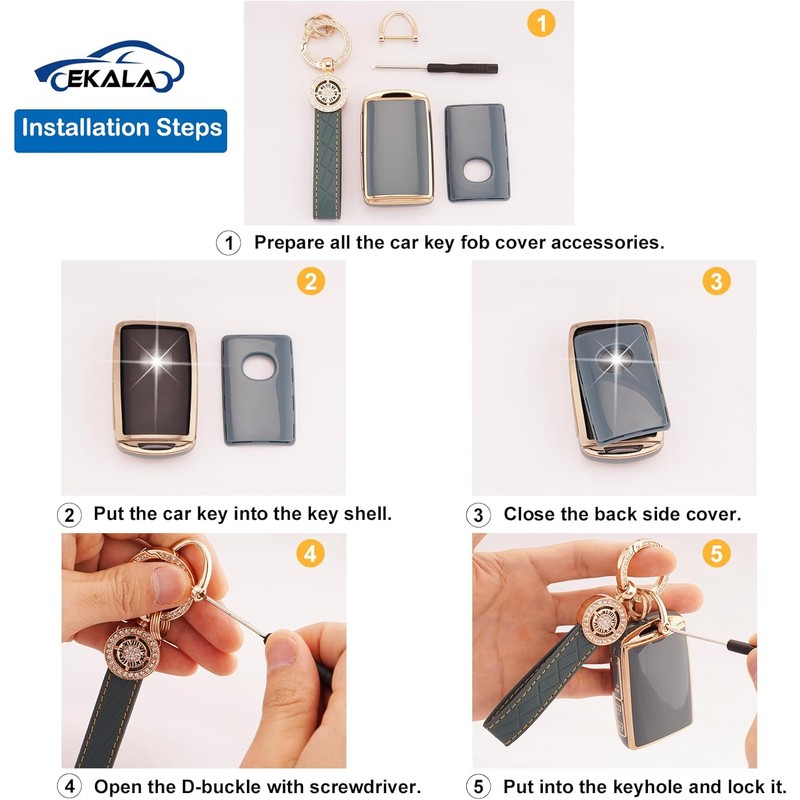 EKALA

Installation Steps

1

① Prepare all the car key fob cover accessories.

2

3

② Put the car key into the key shell.

③ Close the back side cover.

4

5

④ Open the D-buckle with screwdriver.

⑤ Put into the keyhole and lock it.