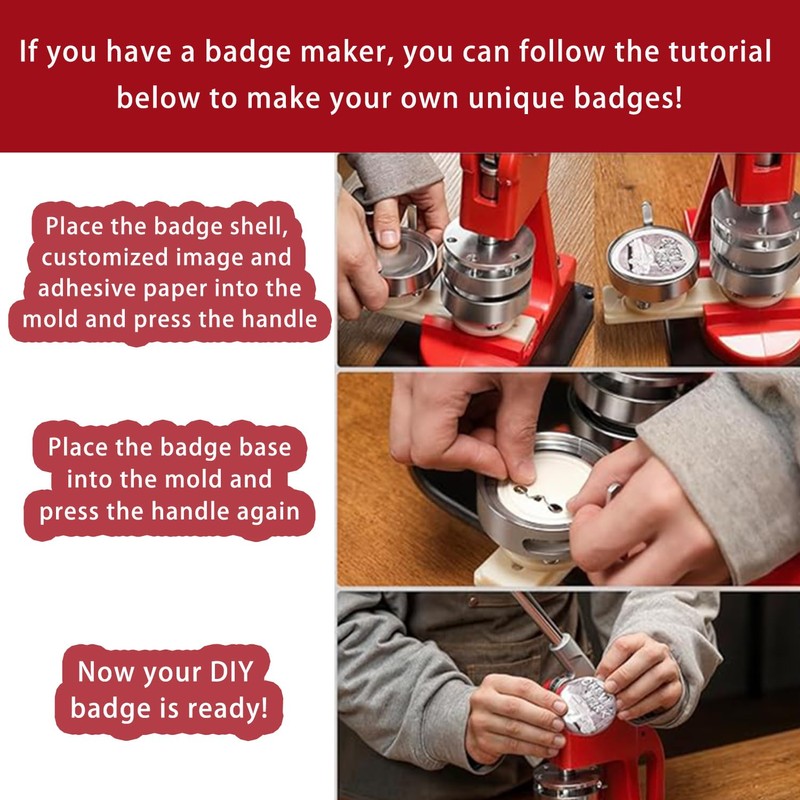 If you have a badge maker, you can follow the tutorial below to make your own unique badges!

Place the badge shell, customized image and adhesive paper into the mold and press the handle

Place the badge base into the mold and press the handle again

Now your DIY badge is ready!