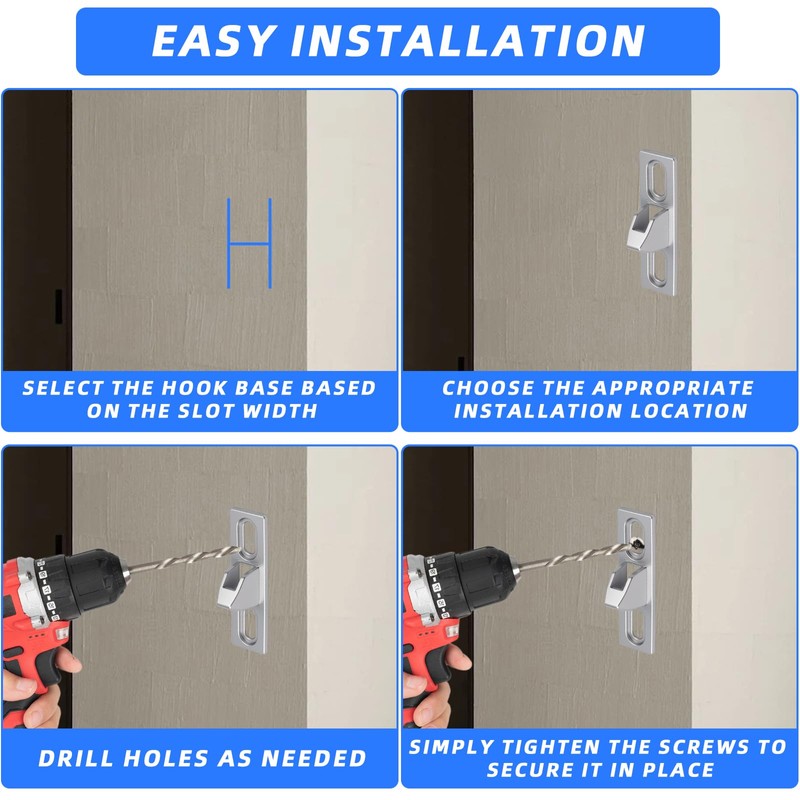 EASY INSTALLATION

SELECT THE HOOK BASE BASED ON THE SLOT WIDTH

CHOOSE THE APPROPRIATE INSTALLATION LOCATION

DRILL HOLES AS NEEDED

SIMPLY TIGHTEN THE SCREWS TO SECURE IT IN PLACE