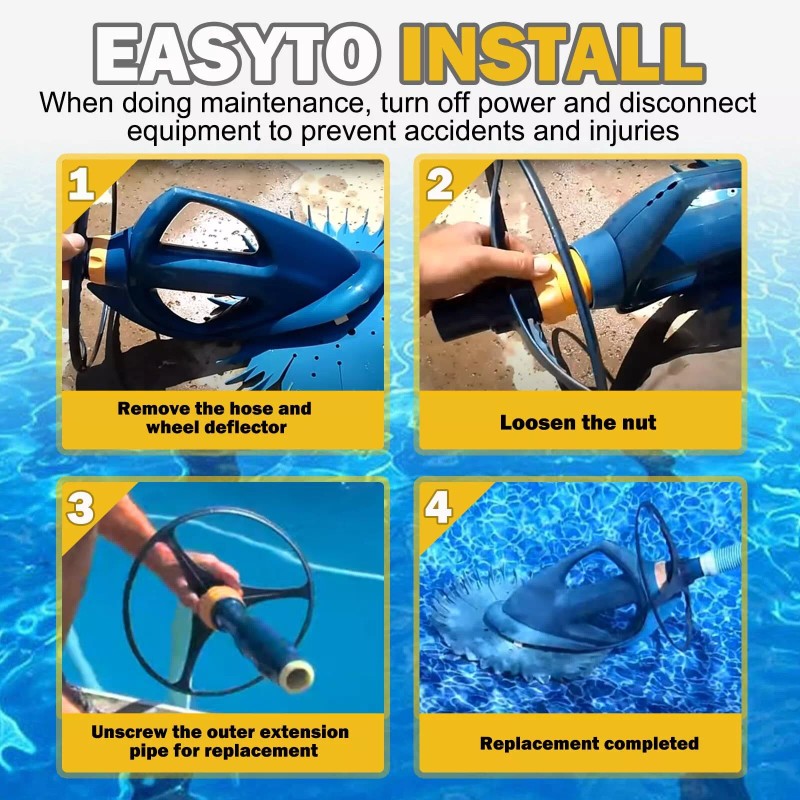 EASYTO INSTALL
When doing maintenance, turn off power and disconnect equipment to prevent accidents and injuries

1
Remove the hose and wheel deflector

2
Loosen the nut

3
Unscrew the outer extension pipe for replacement

4
Replacement completed