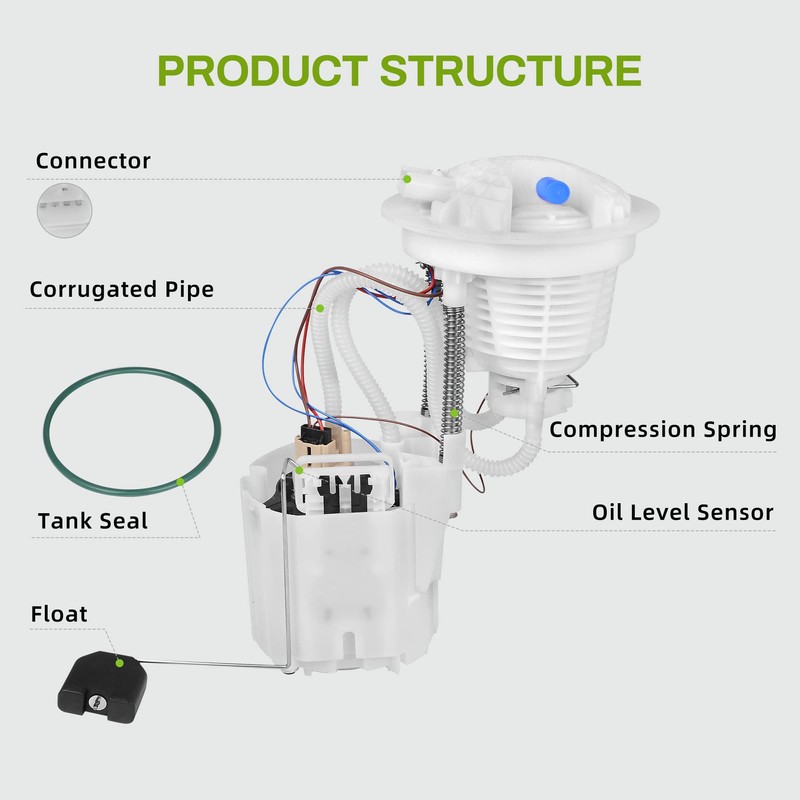 PRODUCT STRUCTURE

Connector

Corrugated Pipe

Compression Spring

Tank Seal

Oil Level Sensor

Float