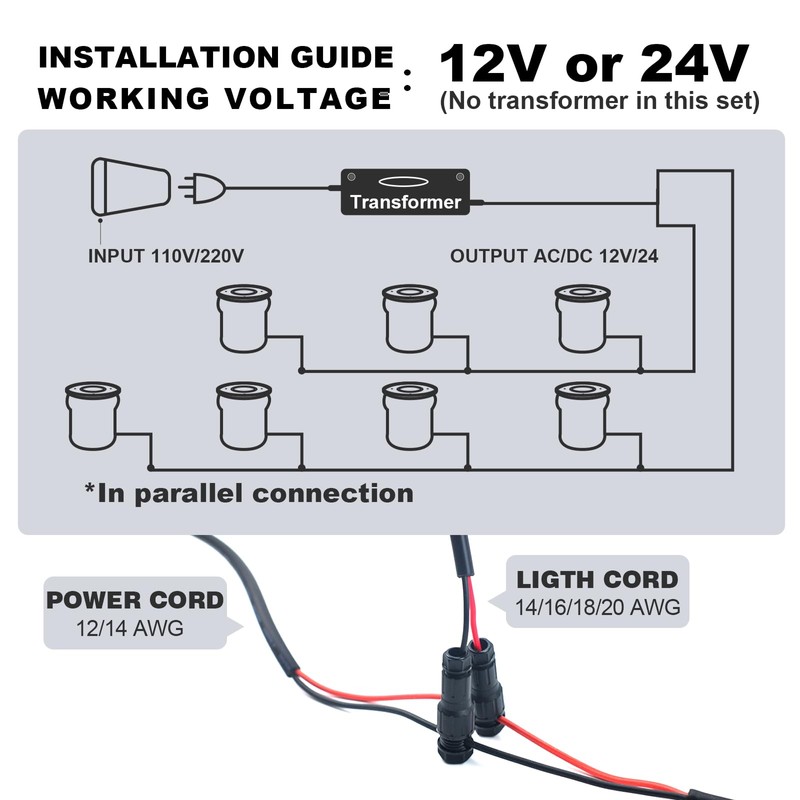 INSTALLATION GUIDE
WORKING VOLTAGE : 12V or 24V
(No transformer in this set)

Transformer

INPUT 110V/220V

OUTPUT AC/DC 12V/24

*In parallel connection

POWER CORD
12/14 AWG

LIGTH CORD
14/16/18/20 AWG