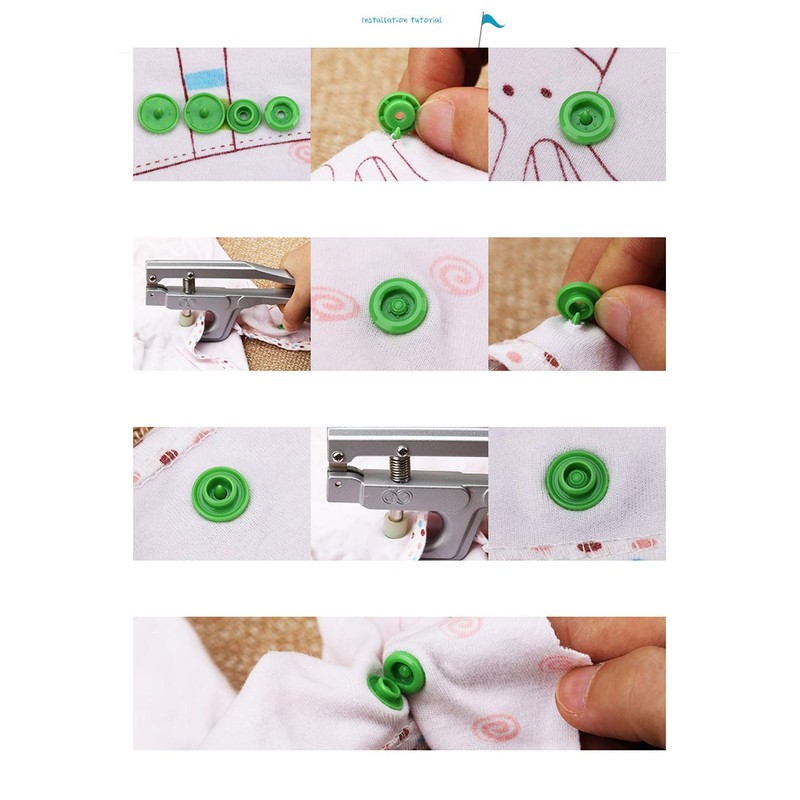 Installation tutorial