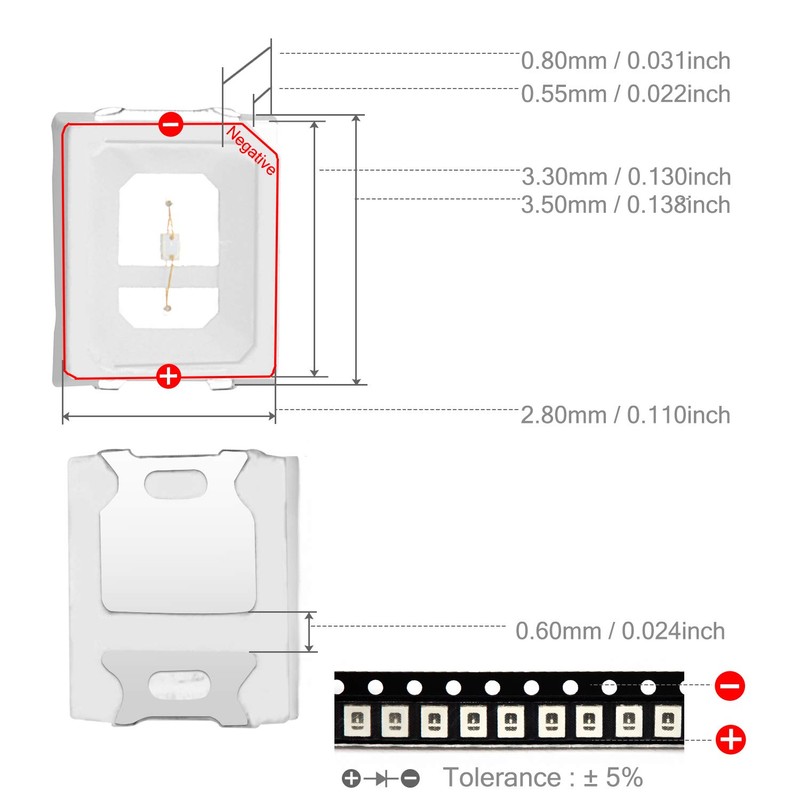 0.80mm / 0.031inch
0.55mm / 0.022inch
Negative
3.30mm / 0.130inch
3.50mm / 0.138inch
2.80mm / 0.110inch
0.60mm / 0.024inch
Tolerance : ± 5%