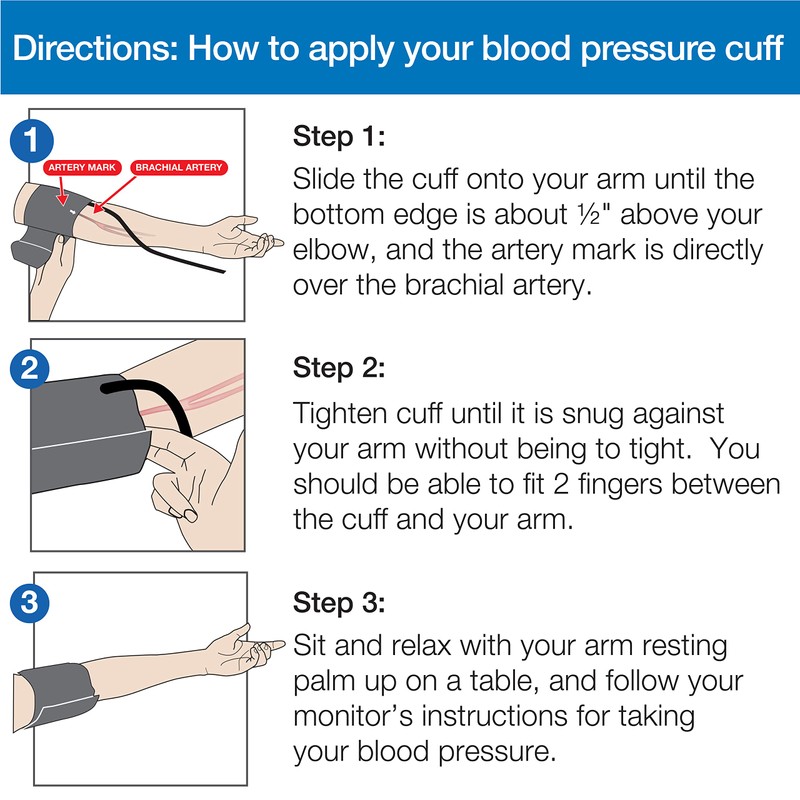 Directions: How to apply your blood pressure cuff

1

ARTERY MARK

BRACHIAL ARTERY

Step 1:
Slide the cuff onto your arm until the bottom edge is about ½" above your elbow, and the artery mark is directly over the brachial artery.

2

Step 2:
Tighten cuff until it is snug against your arm without being to tight. You should be able to fit 2 fingers between the cuff and your arm.

3

Step 3:
Sit and relax with your arm resting palm up on a table, and follow your monitor's instructions for taking your blood pressure.