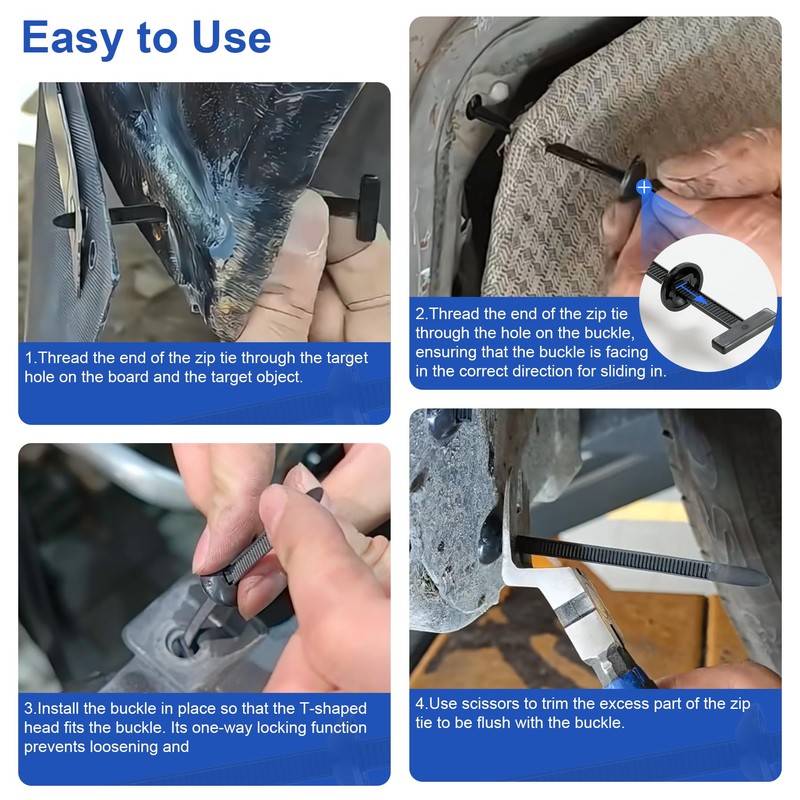 Easy to Use

1.Thread the end of the zip tie through the target hole on the board and the target object.

2.Thread the end of the zip tie through the hole on the buckle, ensuring that the buckle is facing in the correct direction for sliding in.

3.Install the buckle in place so that the T-shaped head fits the buckle. Its one-way locking function prevents loosening and

4.Use scissors to trim the excess part of the zip tie to be flush with the buckle.