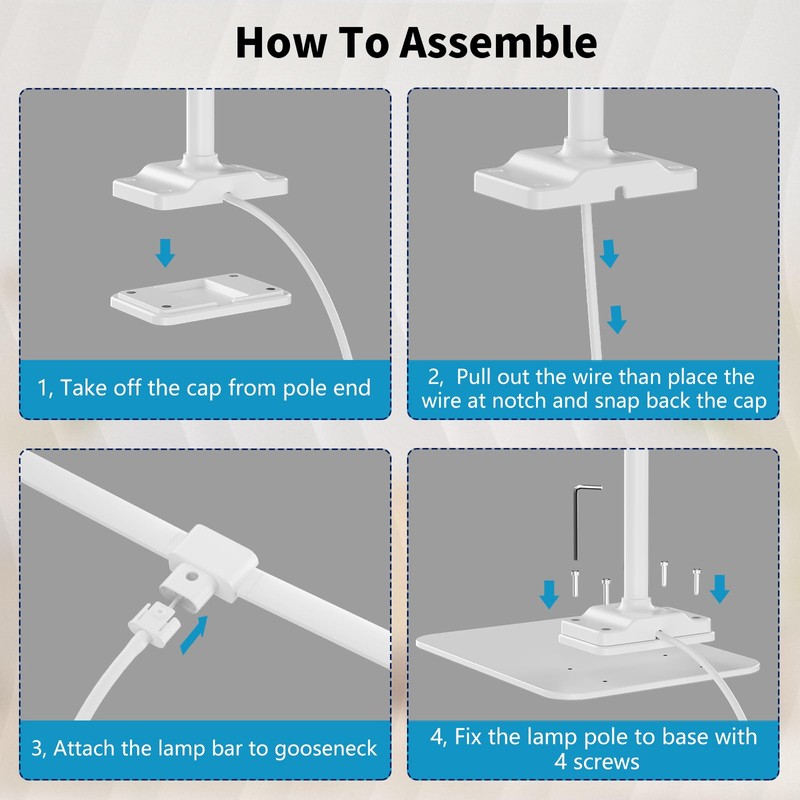 How To Assemble

1, Take off the cap from pole end

2, Pull out the wire than place the wire at notch and snap back the cap

3, Attach the lamp bar to gooseneck

4, Fix the lamp pole to base with 4 screws