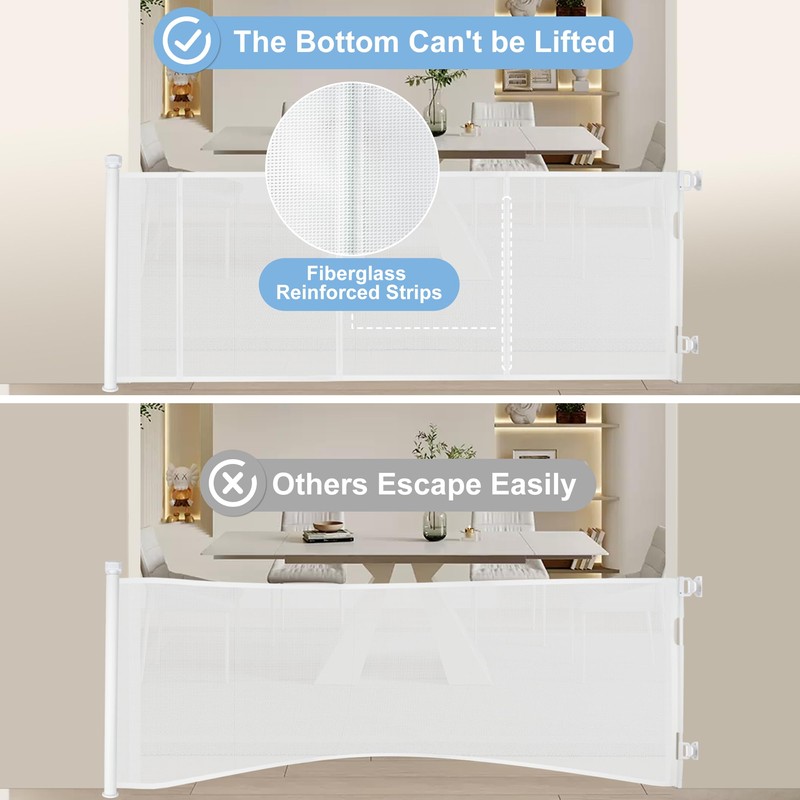 The Bottom Can't be Lifted

Fiberglass Reinforced Strips

Others Escape Easily