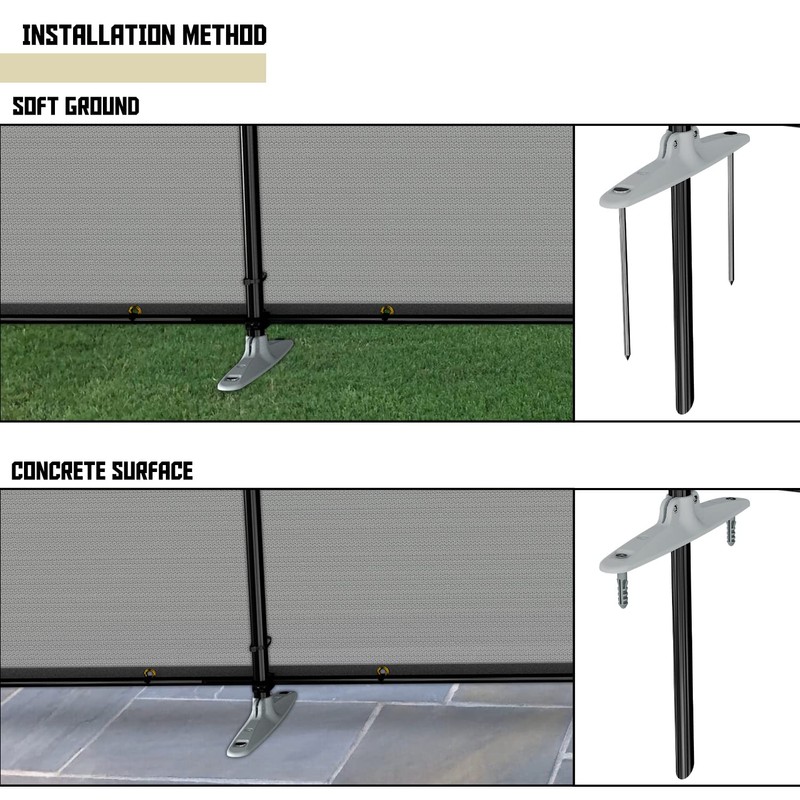 INSTALLATION METHOD

SOFT GROUND

CONCRETE SURFACE